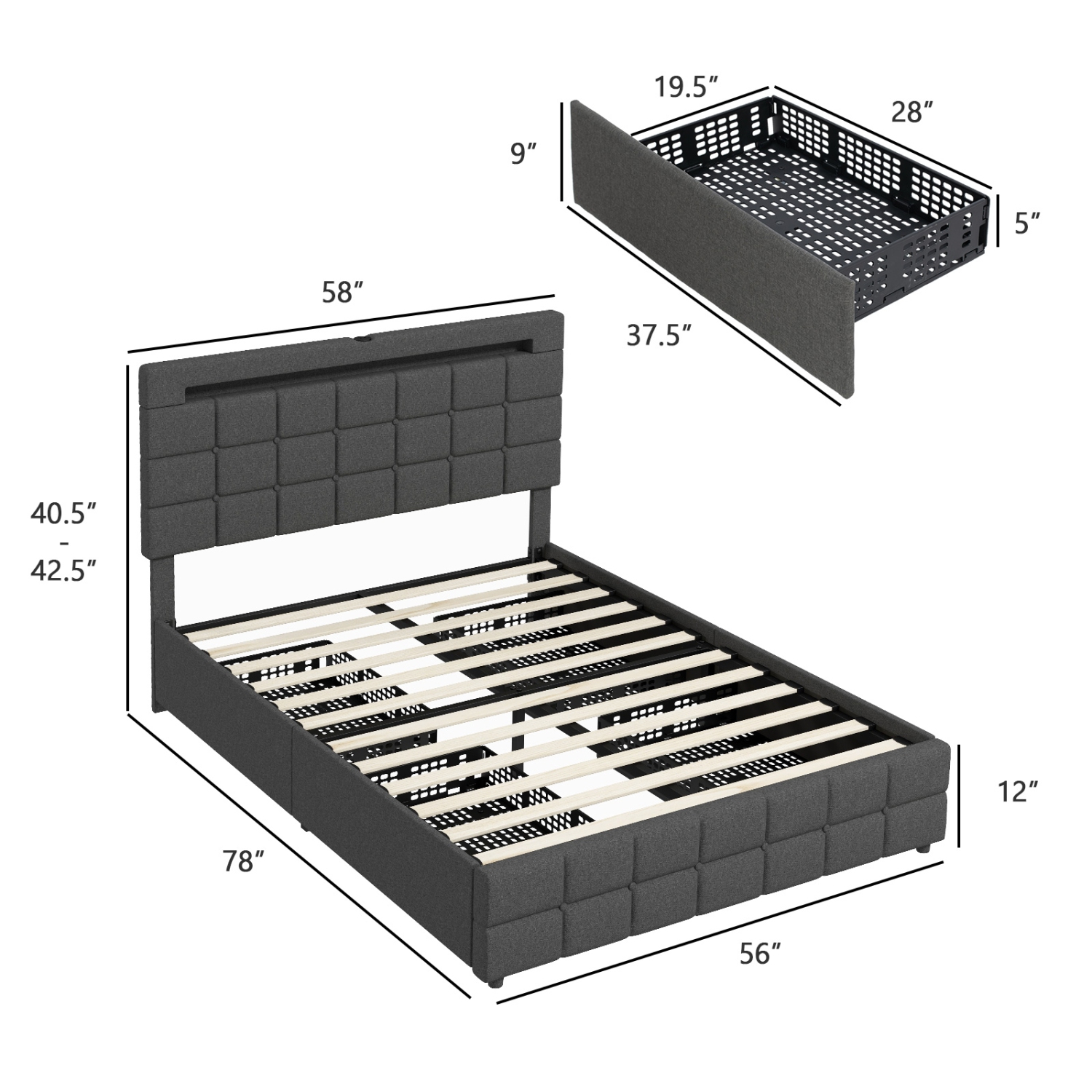 19.5″
28″
9″
5″
37.5″
58″
40.5″
-
42.5″
12″
78″
56″