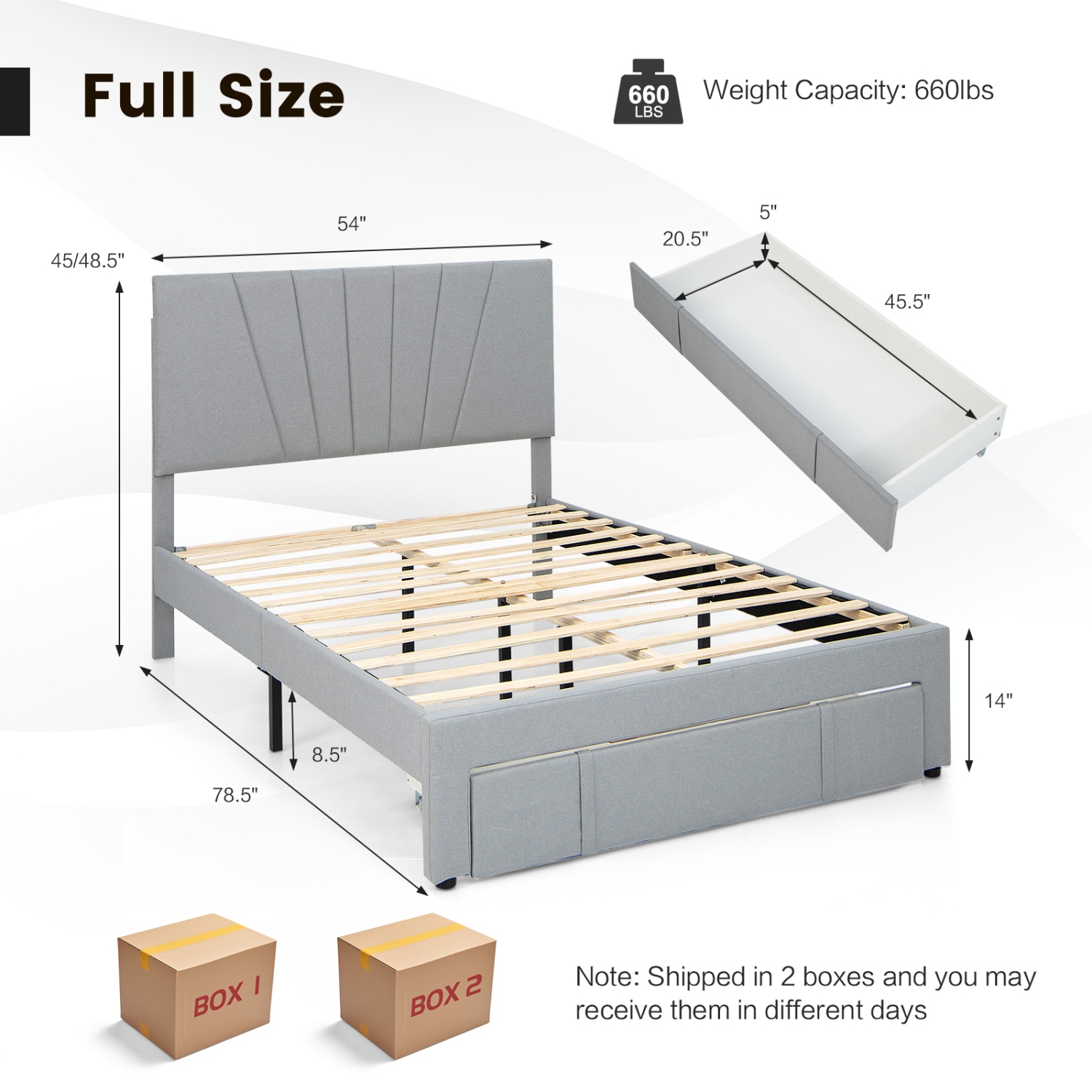 Full Size

660 LBS

Weight Capacity: 660lbs

54"

45/48.5"

5"

20.5"

45.5"

14"

8.5"

78.5"

BOX 1

BOX 2

Note: Shipped in 2 boxes and you may receive them in different days