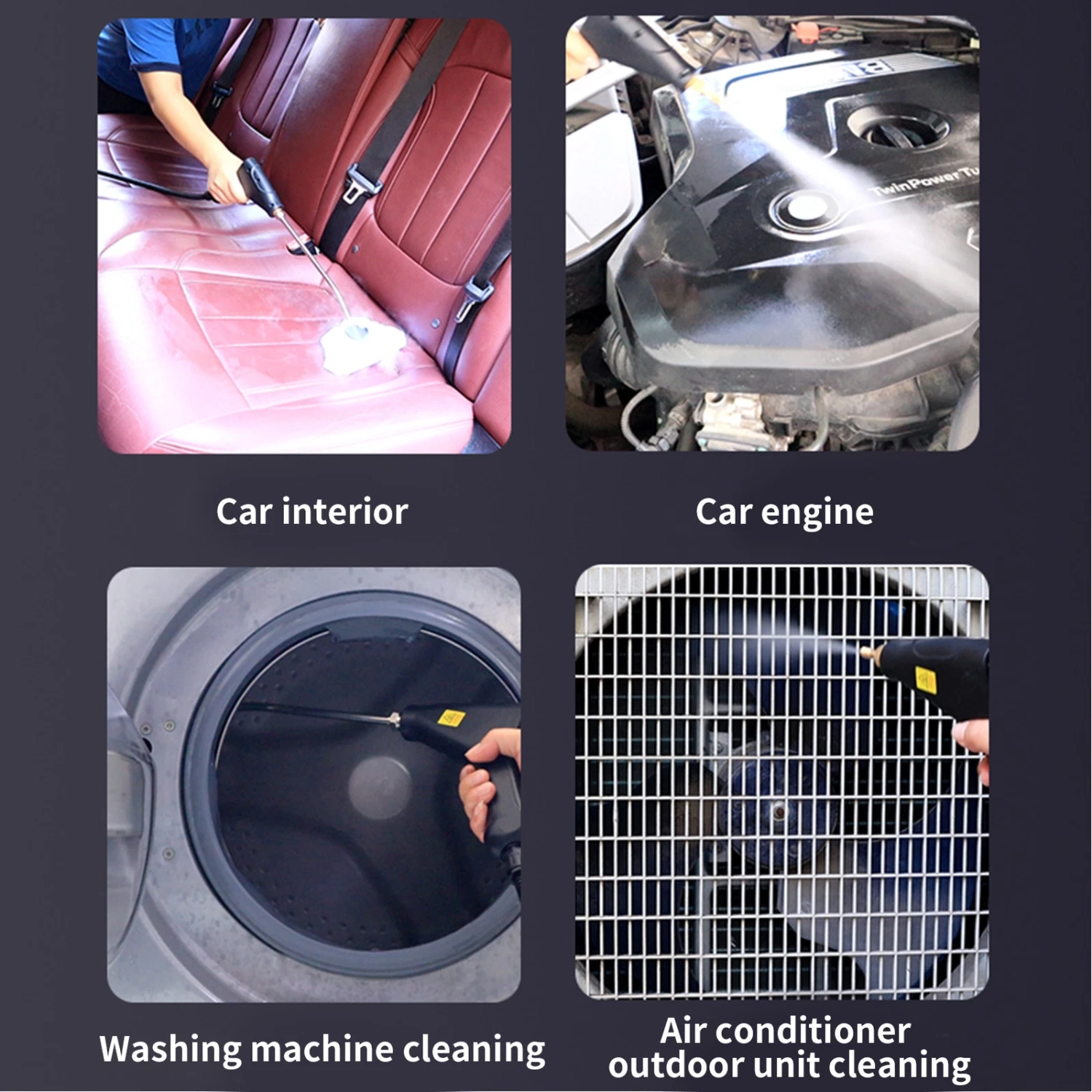 TwinPower Tu

Car interior

Car engine

Washing machine cleaning

Air conditioner outdoor unit cleaning