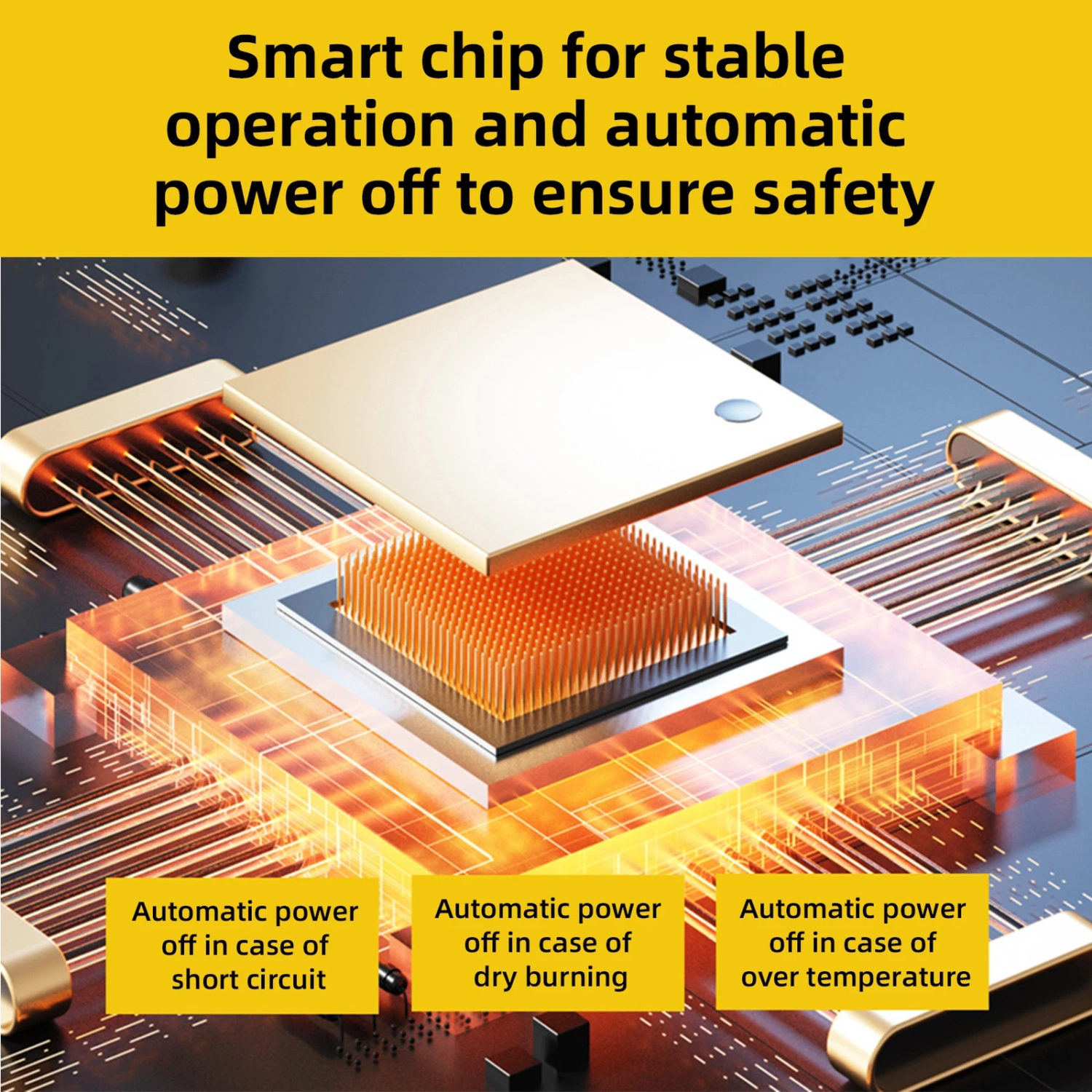 Smart chip for stable operation and automatic power off to ensure safety

Automatic power off in case of short circuit

Automatic power off in case of dry burning

Automatic power off in case of over temperature