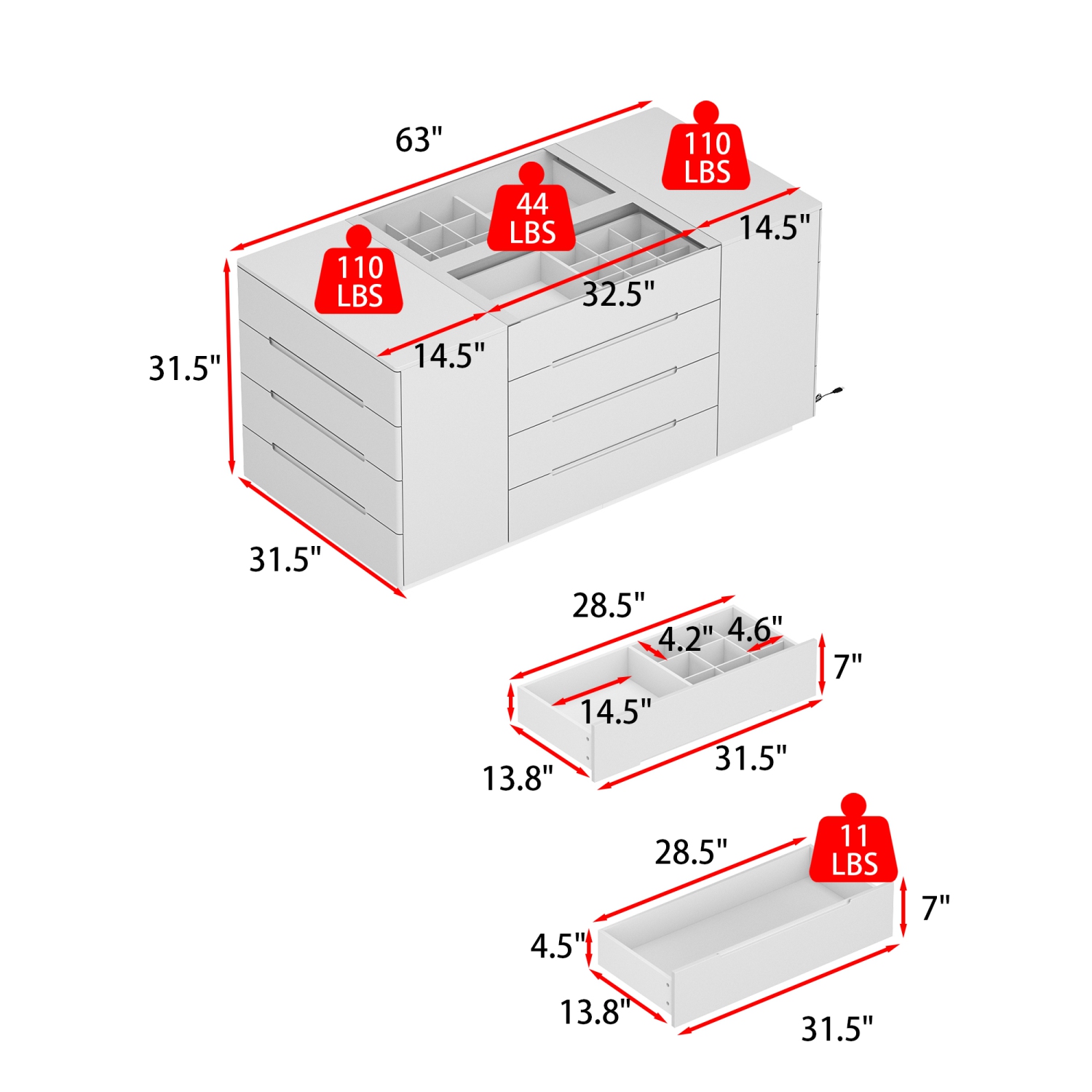 63"

110 LBS

44 LBS

14.5"

110 LBS

32.5"

14.5"

31.5"

31.5"

28.5"

4.2"

4.6"

7"

14.5"

13.8"

31.5"

11 LBS

28.5"

7"

4.5"

13.8"

31.5"