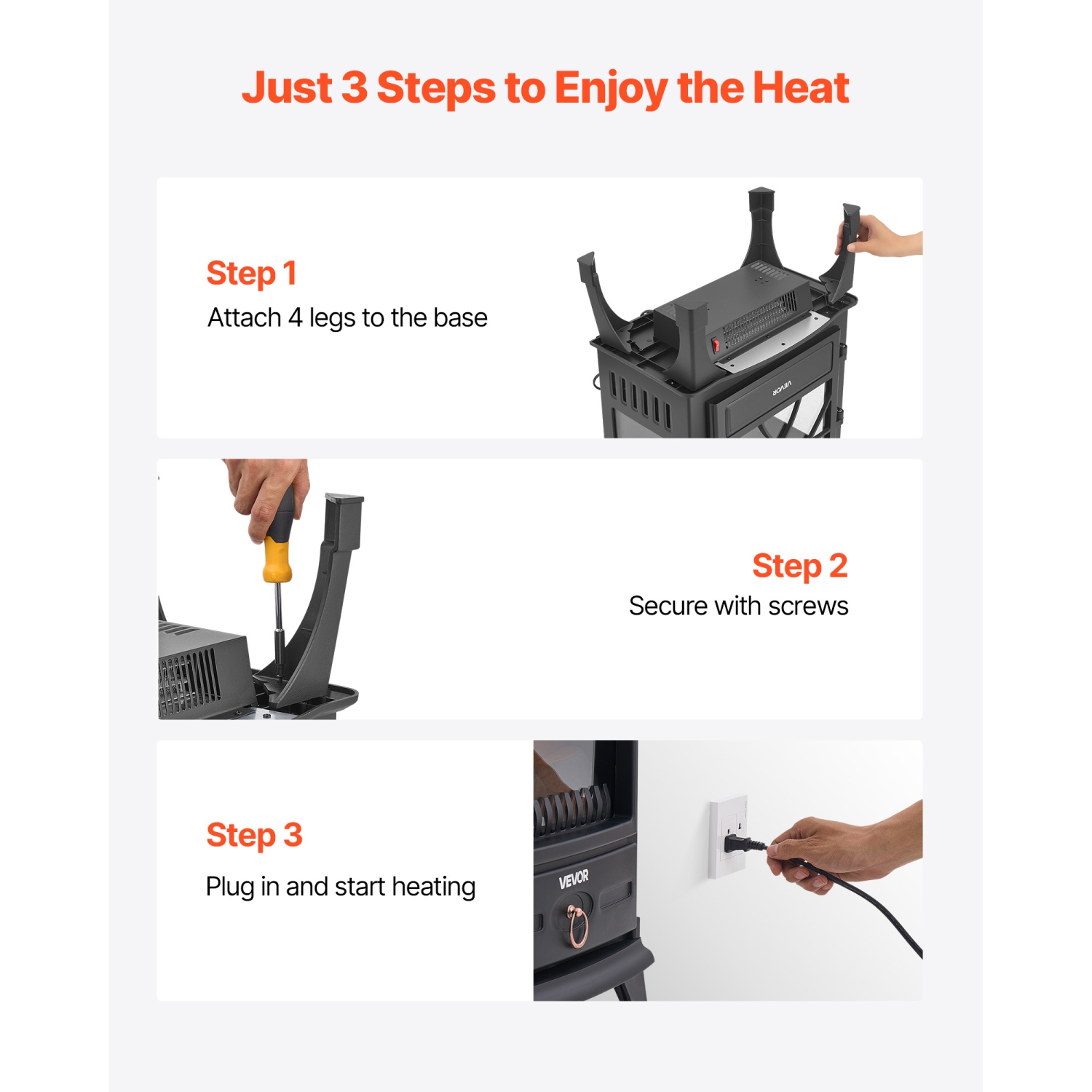 Just 3 Steps to Enjoy the Heat

Step 1
Attach 4 legs to the base

VEVOR

Step 2
Secure with screws

Step 3
Plug in and start heating

VEVOR