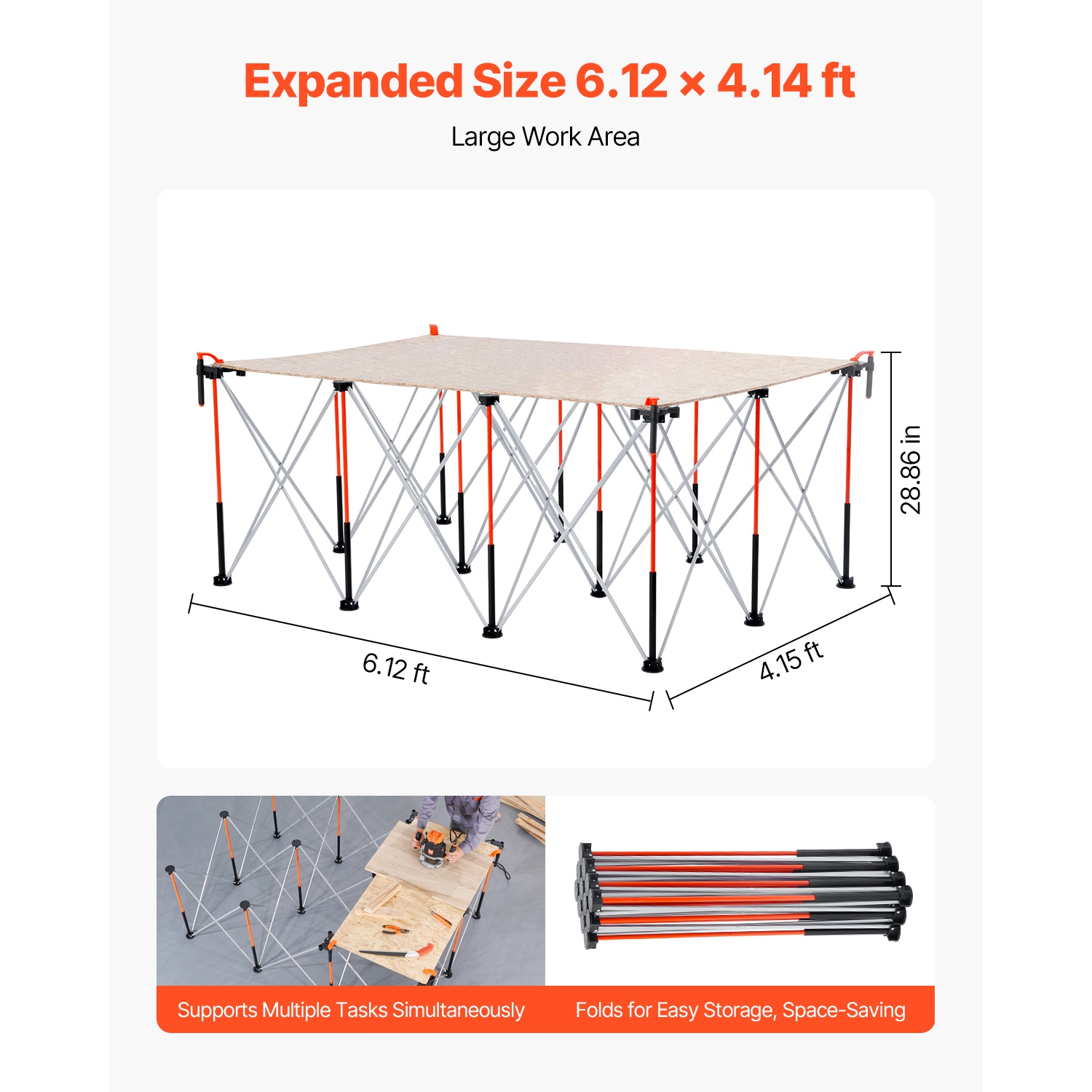 Expanded Size 6.12 × 4.14 ft

Large Work Area

28.86 in

6.12 ft

4.15 ft

Supports Multiple Tasks Simultaneously

Folds for Easy Storage, Space-Saving