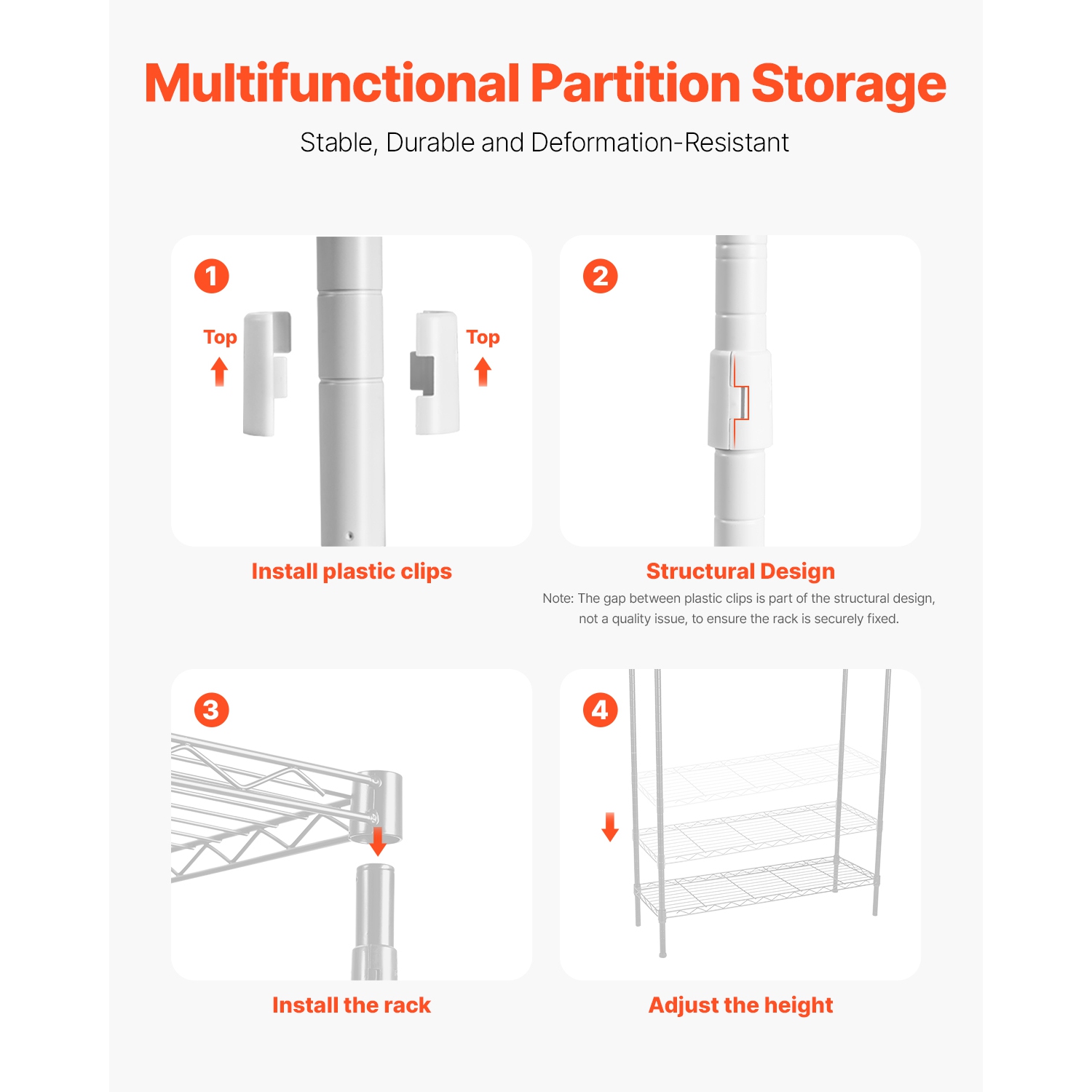 Multifunctional Partition Storage

Stable, Durable and Deformation-Resistant

1

Top

Top

Install plastic clips

2

Structural Design

Note: The gap between plastic clips is part of the structural design, not a quality issue, to ensure the rack is securely fixed.

3

Install the rack

4

Adjust the height