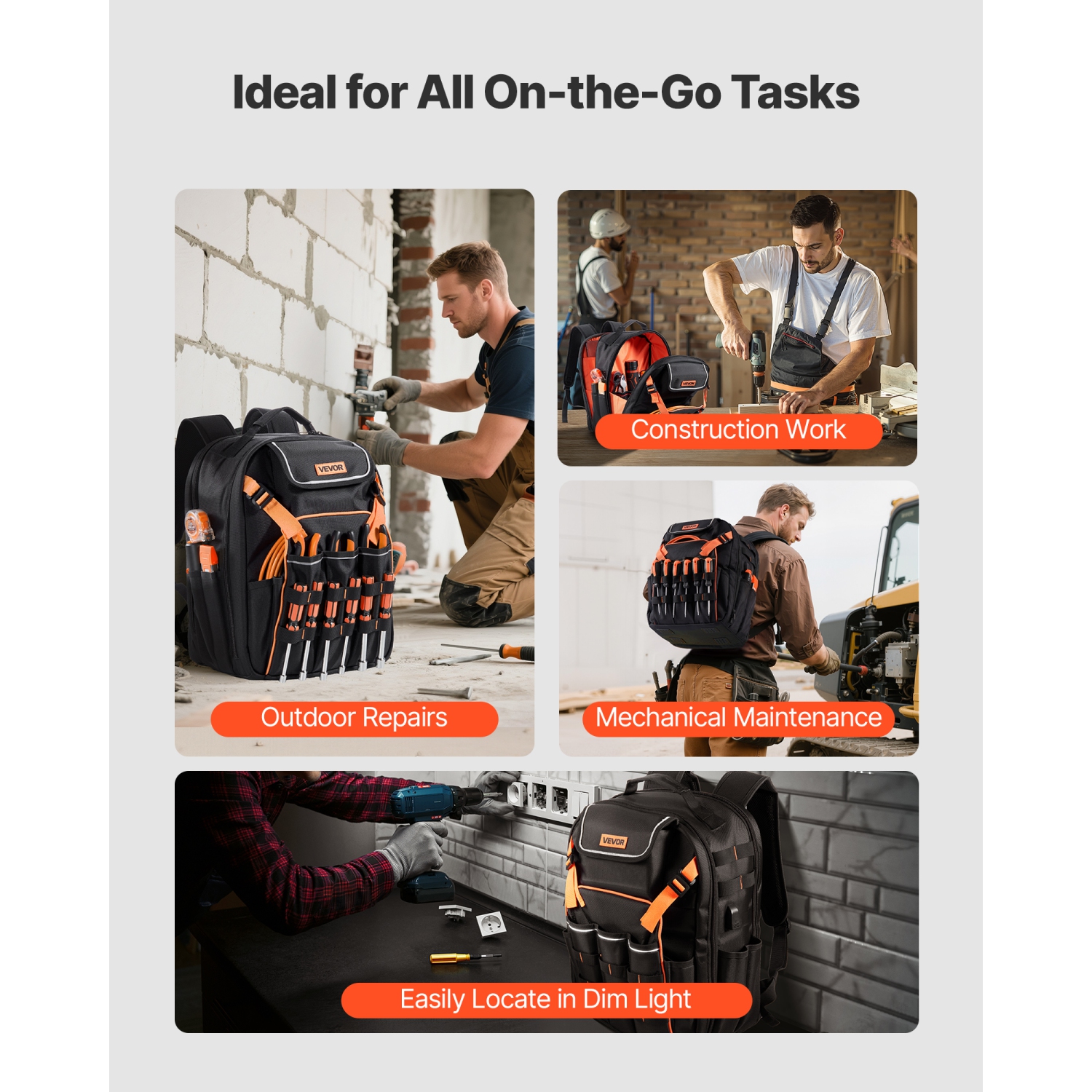 Ideal for All On-the-Go Tasks

VEVOR

Outdoor Repairs

VEVOR

Construction Work

Mechanical Maintenance

VEVOR

Easily Locate in Dim Light