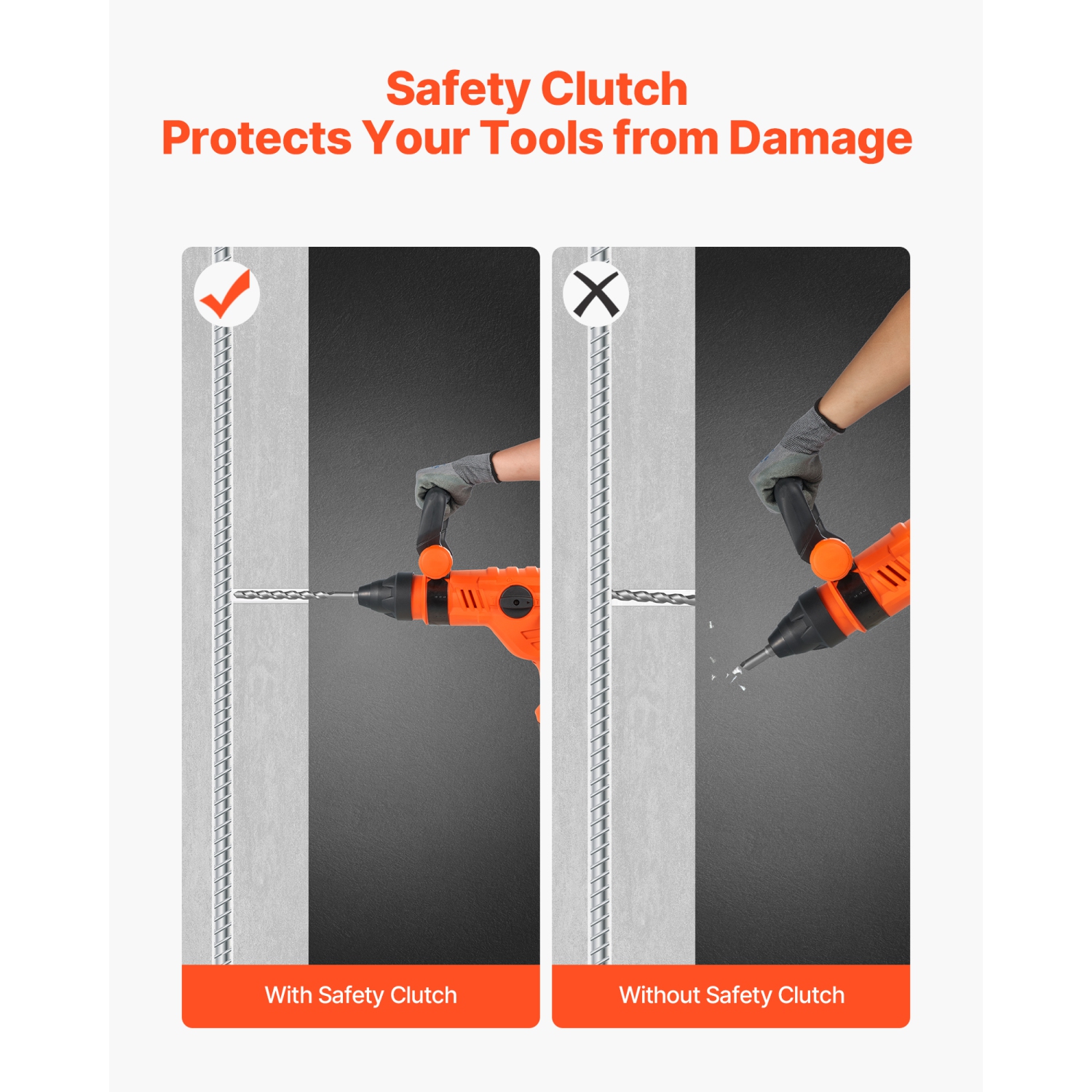 Safety Clutch
Protects Your Tools from Damage

With Safety Clutch

Without Safety Clutch