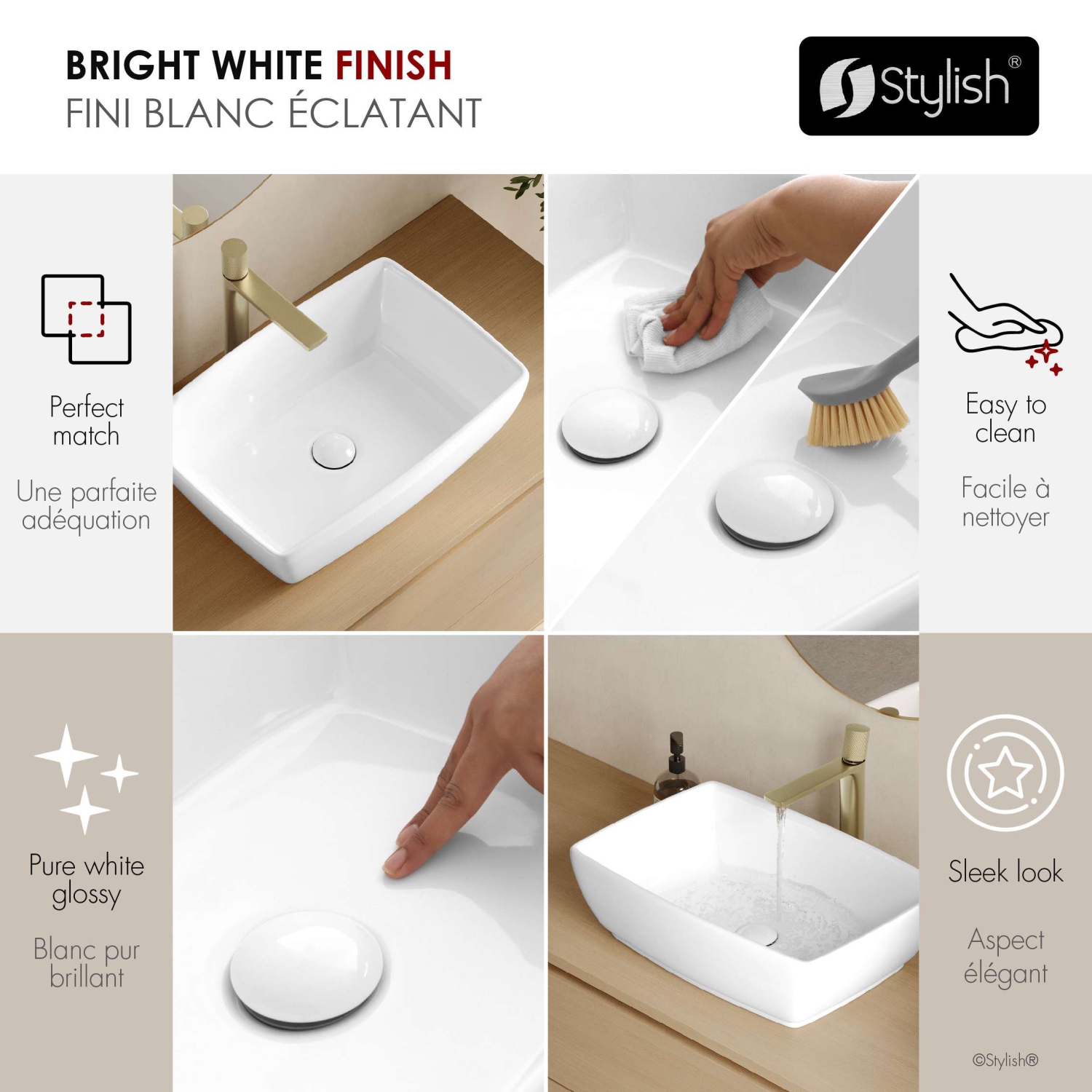 BRIGHT WHITE FINISH
FINI BLANC ÉCLATANT

Stylish®

Perfect match

Une parfaite adéquation

Easy to clean

Facile à nettoyer

Pure white glossy

Blanc pur brillant

Sleek look

Aspect élégant

©Stylish®