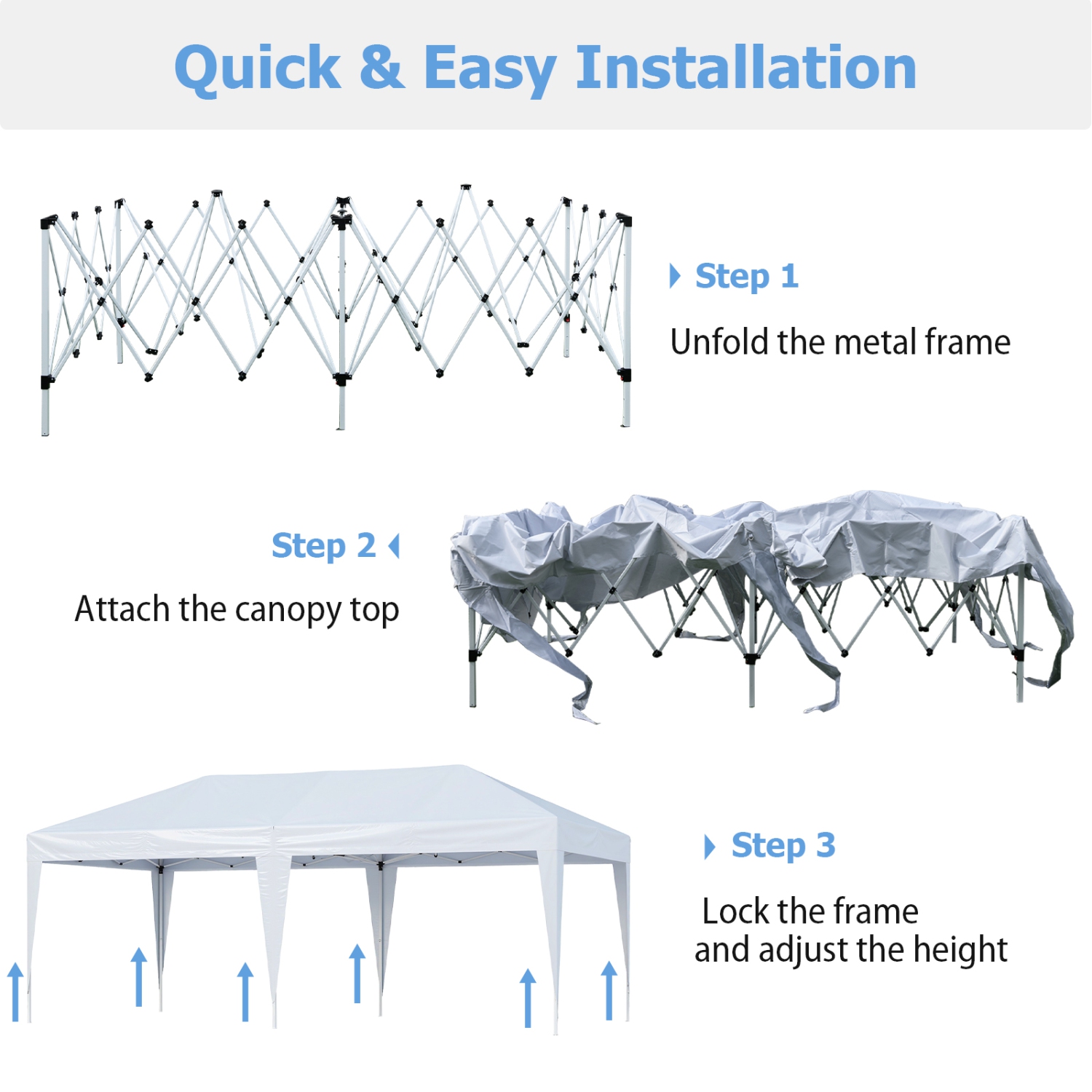 Quick & Easy Installation

Step 1

Unfold the metal frame

Step 2

Attach the canopy top

Step 3

Lock the frame and adjust the height