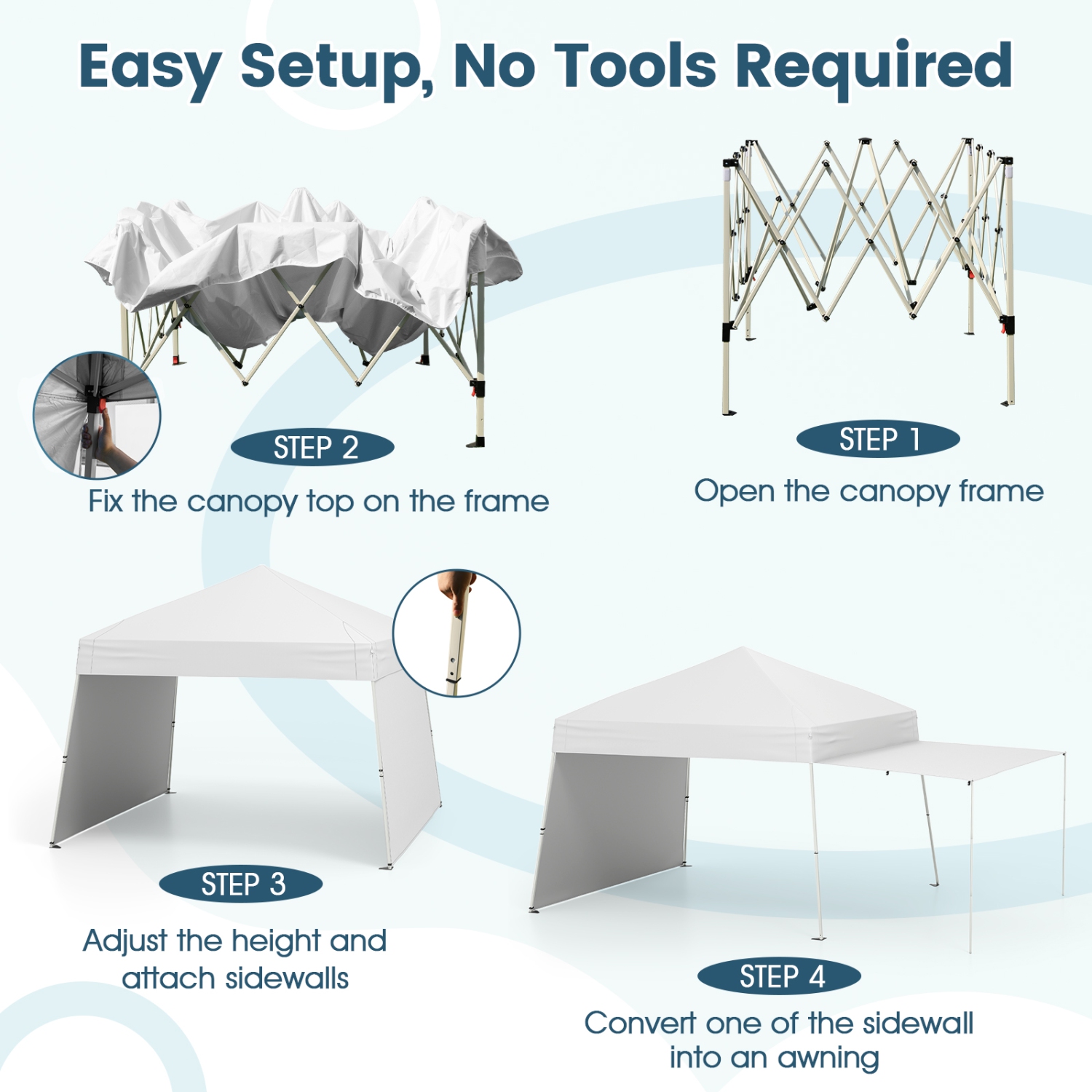 Easy Setup, No Tools Required

STEP 2

Fix the canopy top on the frame

STEP 1

Open the canopy frame

STEP 3

Adjust the height and attach sidewalls

STEP 4

Convert one of the sidewall into an awning