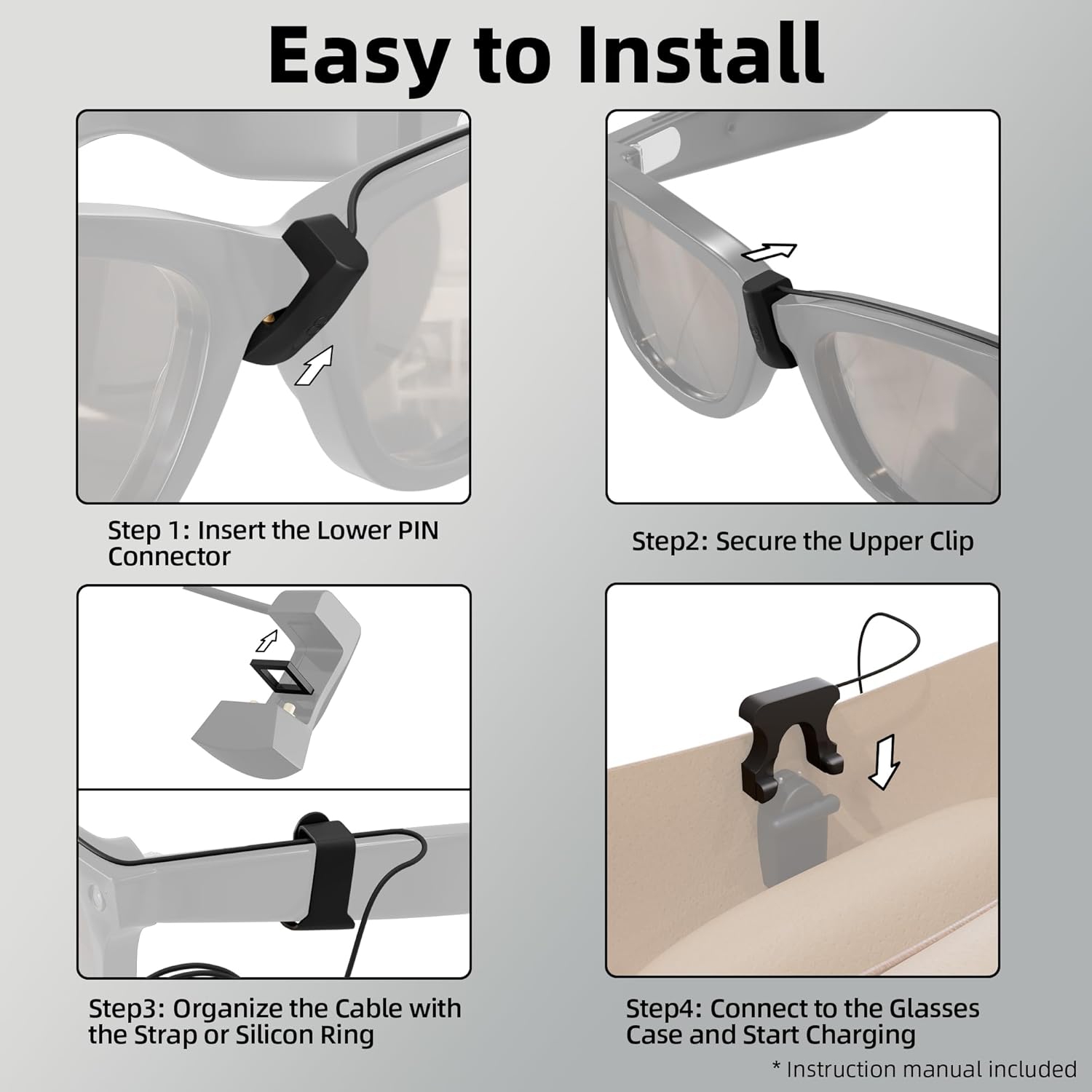 Easy to Install

Step 1: Insert the Lower PIN Connector

Step2: Secure the Upper Clip

Step3: Organize the Cable with the Strap or Silicon Ring

Step4: Connect to the Glasses Case and Start Charging

* Instruction manual included