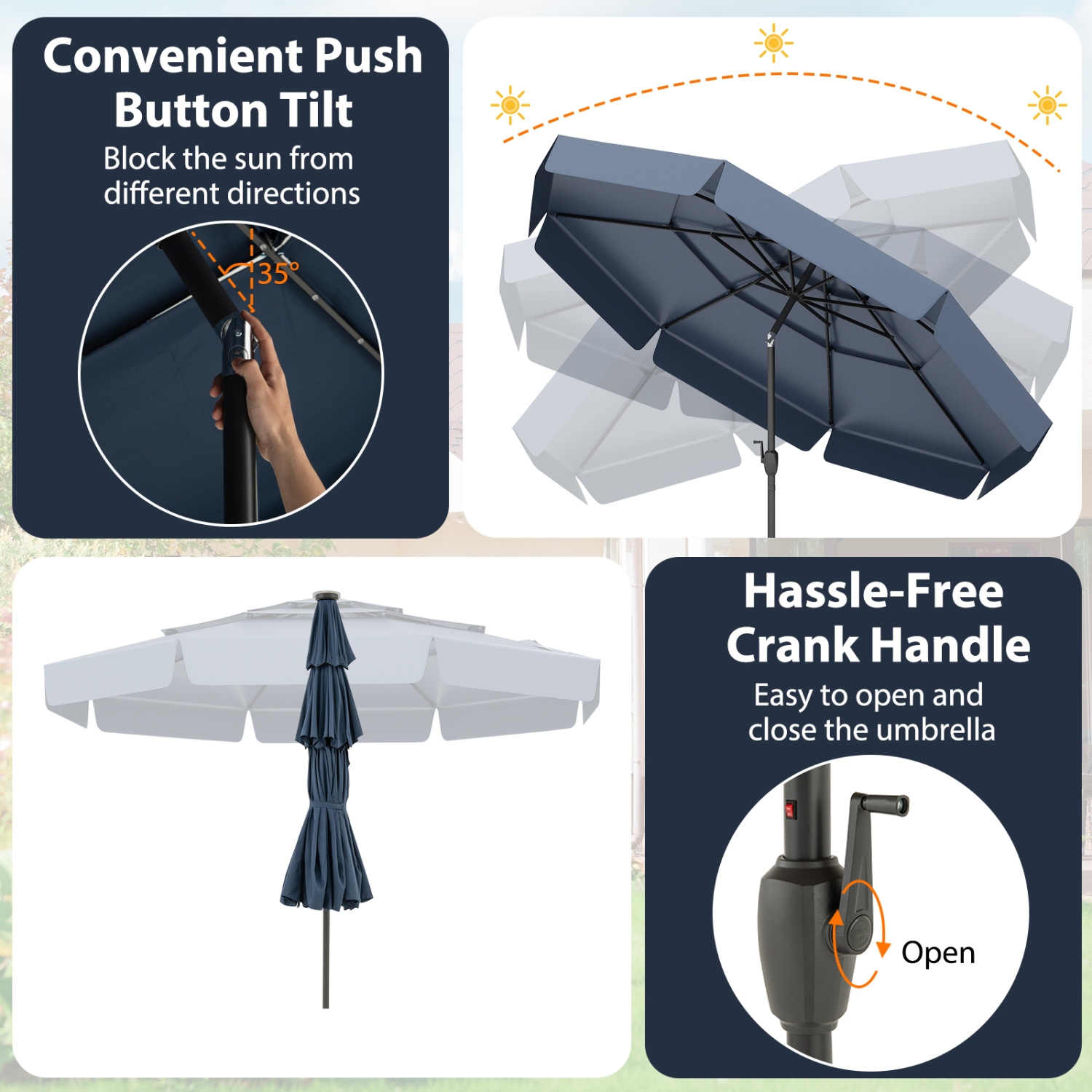 Convenient Push Button Tilt

Block the sun from different directions

35°

Hassle-Free Crank Handle

Easy to open and close the umbrella

Open