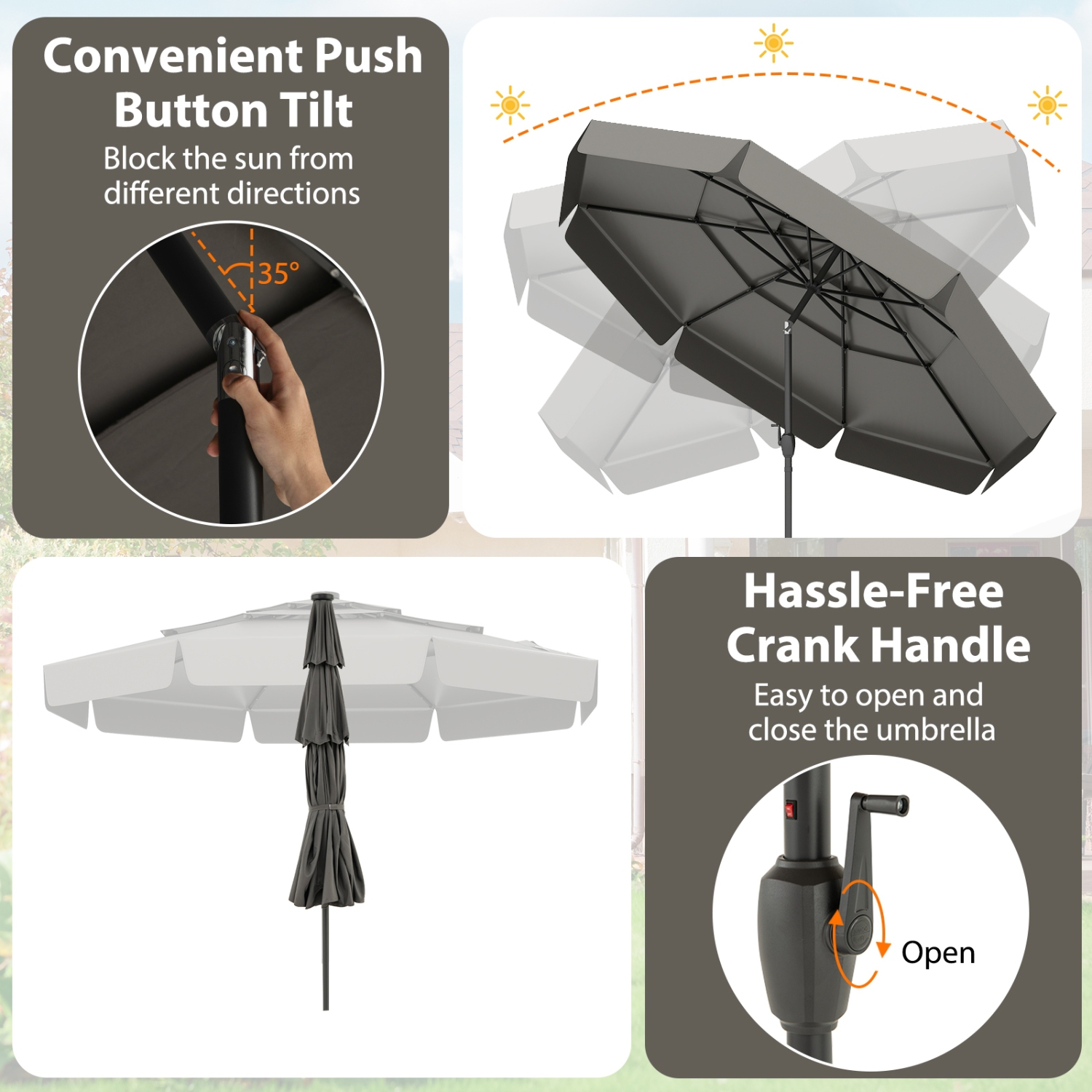 Convenient Push Button Tilt

Block the sun from different directions

35°

Hassle-Free Crank Handle

Easy to open and close the umbrella

Open