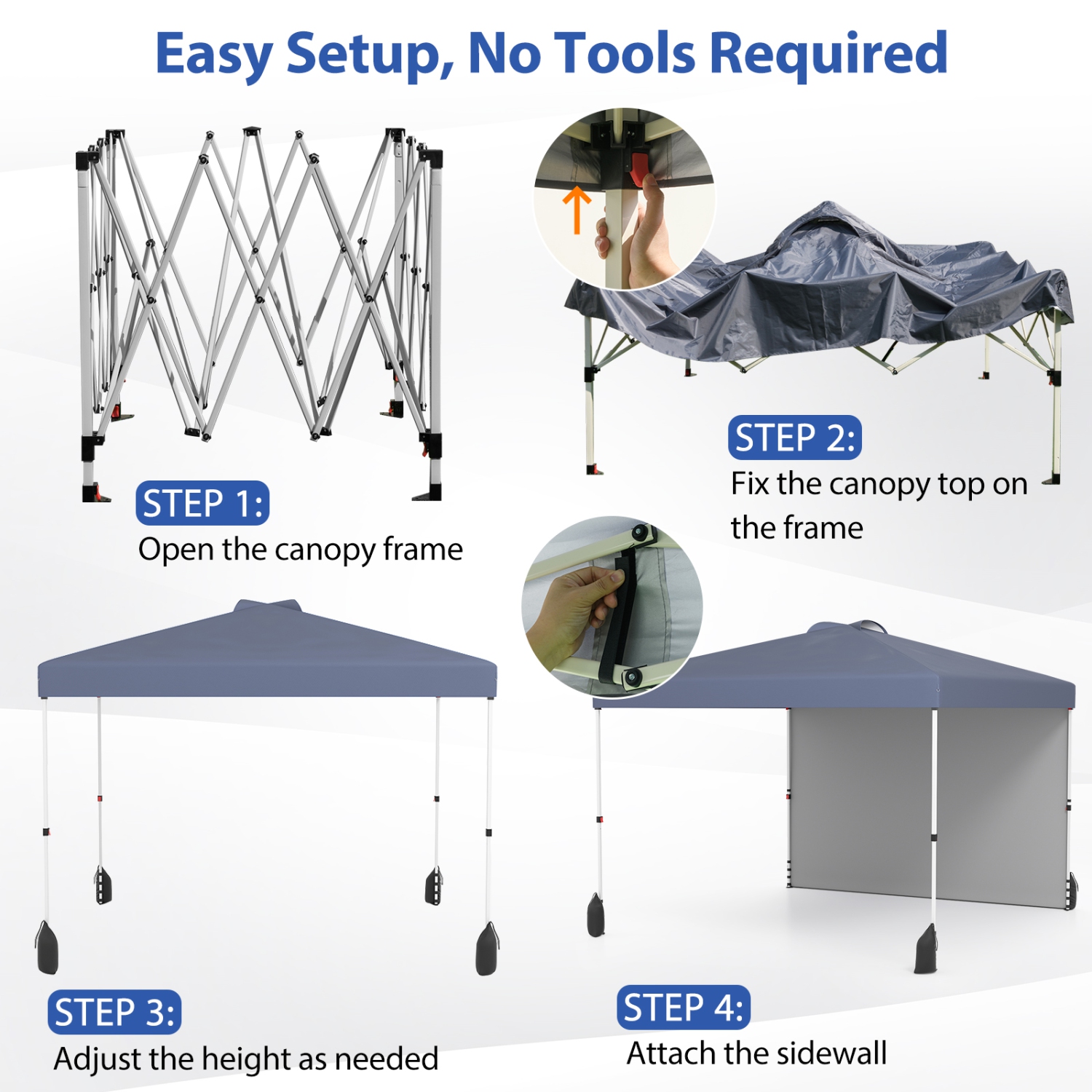 Easy Setup, No Tools Required

STEP 1:
Open the canopy frame

STEP 2:
Fix the canopy top on the frame

STEP 3:
Adjust the height as needed

STEP 4:
Attach the sidewall