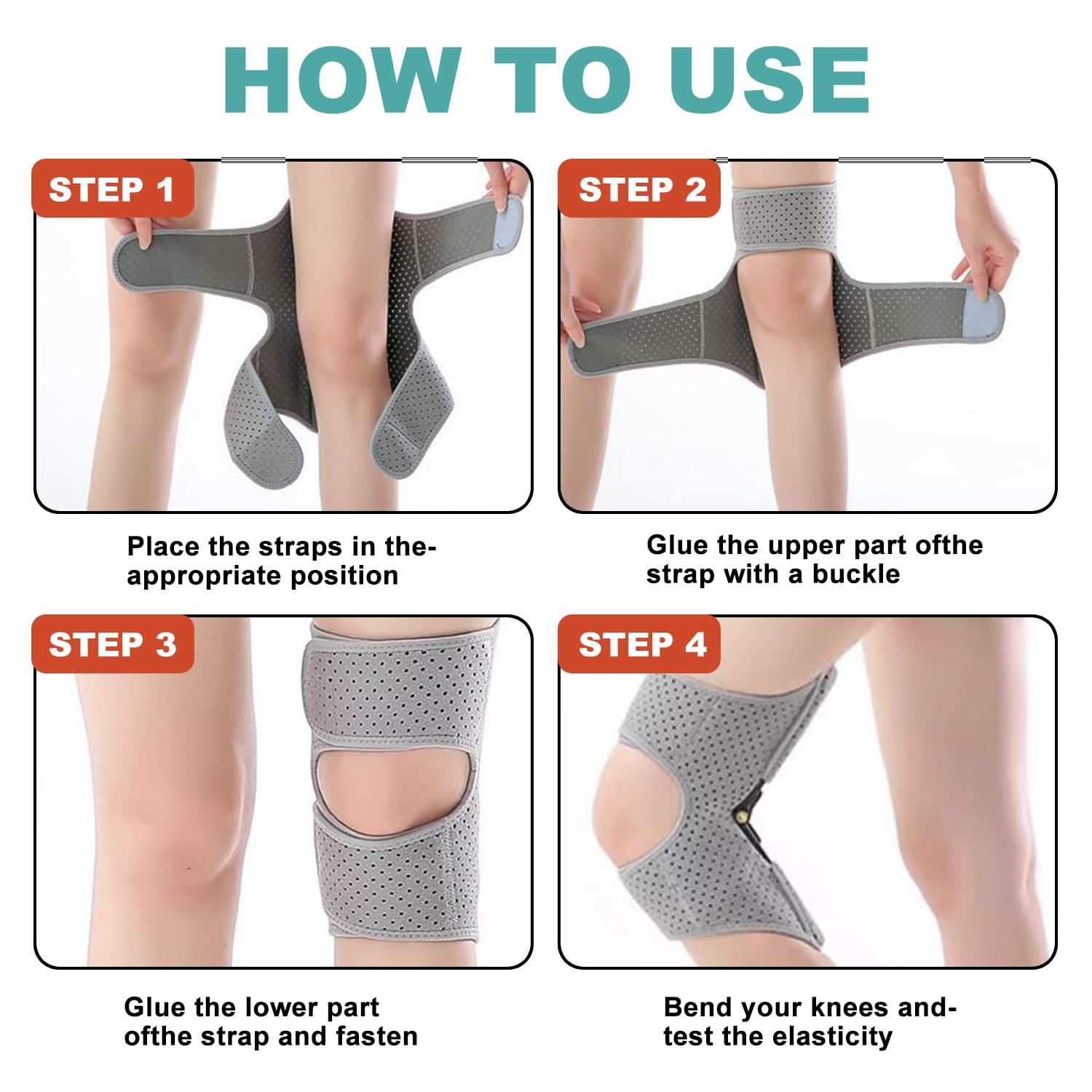 HOW TO USE

STEP 1

Place the straps in the-appropriate position

STEP 2

Glue the upper part ofthe strap with a buckle

STEP 3

Glue the lower part ofthe strap and fasten

STEP 4

Bend your knees and-test the elasticity