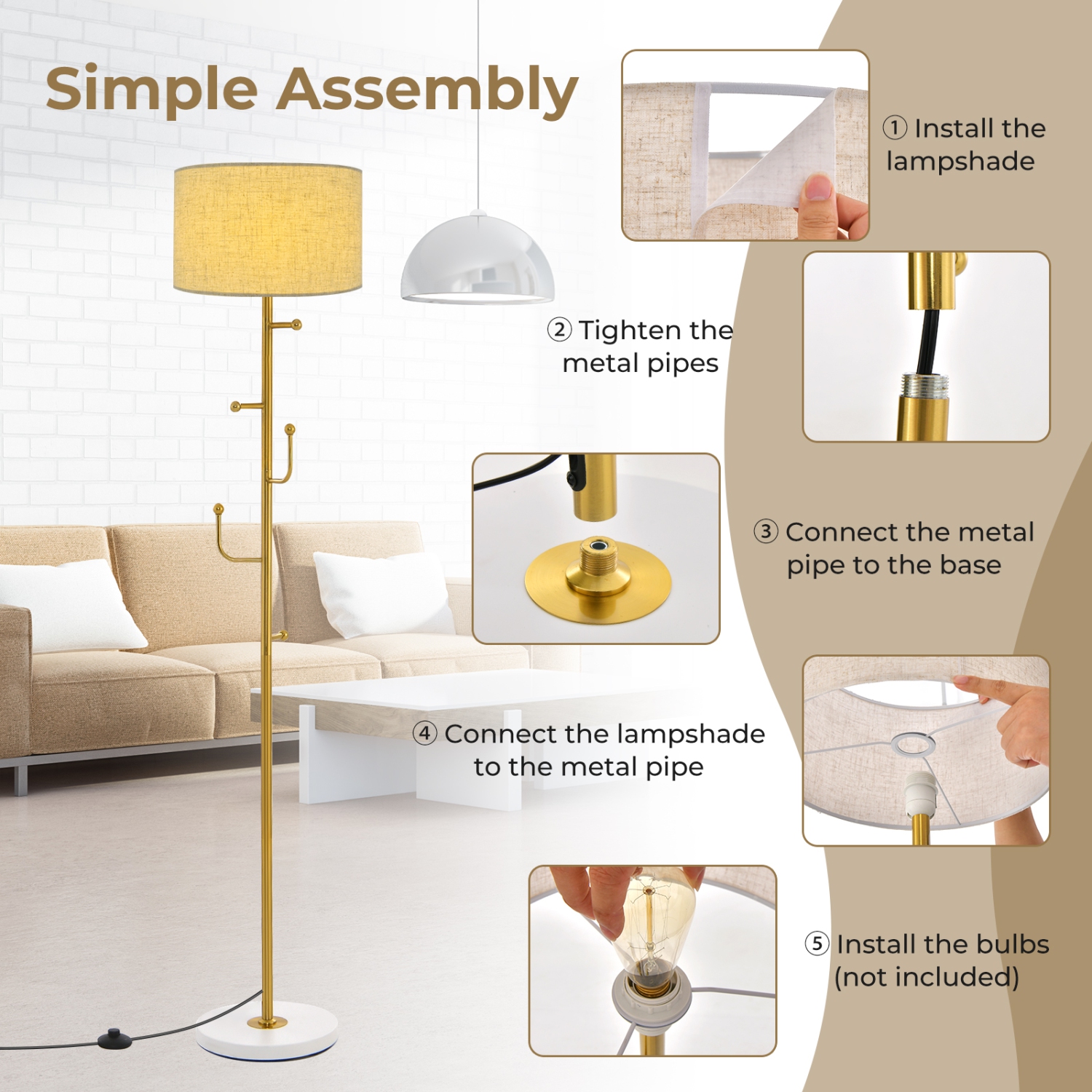 Simple Assembly

① Install the lampshade

② Tighten the metal pipes

③ Connect the metal pipe to the base

④ Connect the lampshade to the metal pipe

⑤ Install the bulbs (not included)