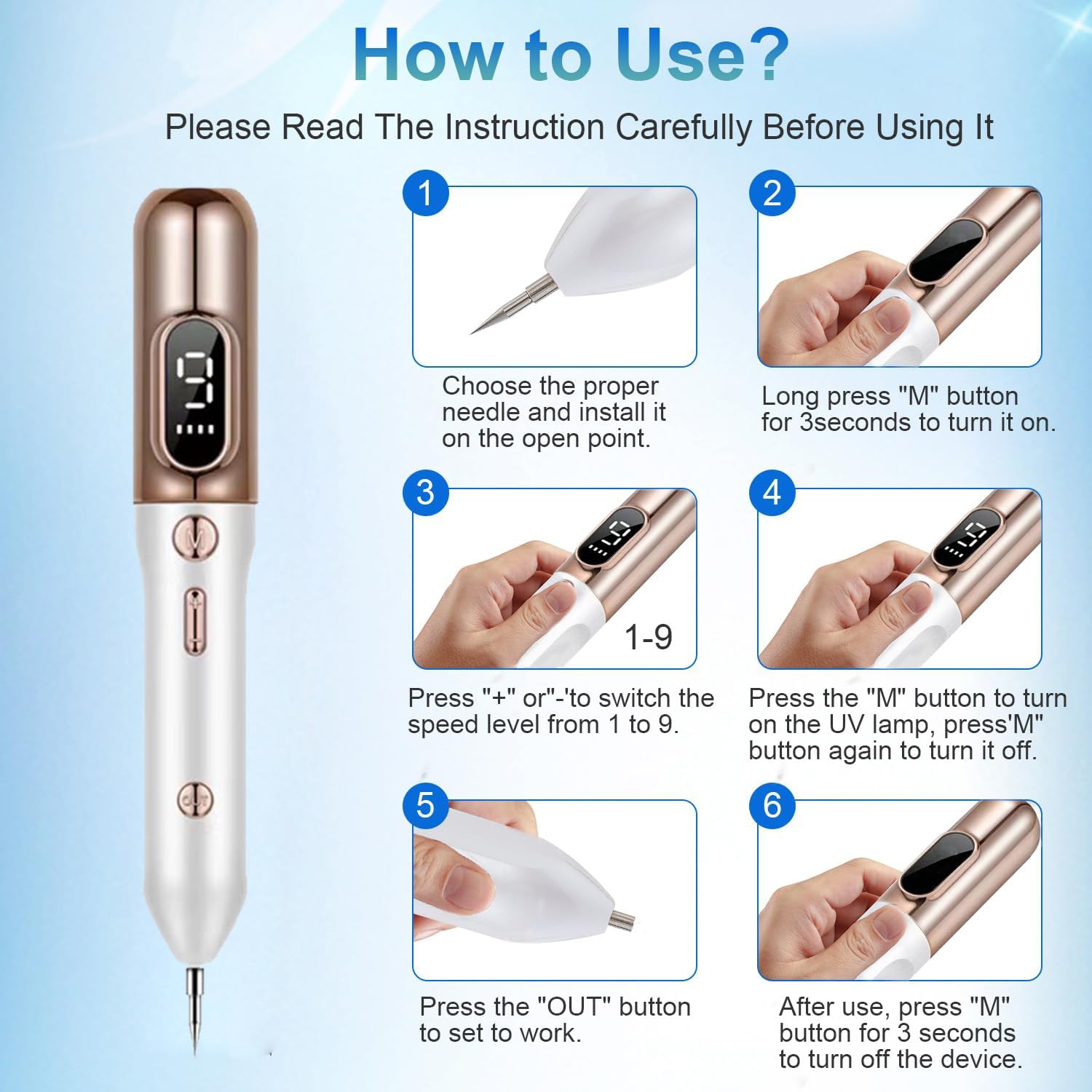 How to Use?

Please Read The Instruction Carefully Before Using It

9

M

OUT

1

Choose the proper needle and install it on the open point.

2

Long press "M" button for 3seconds to turn it on.

3

1-9

Press "+" or"-'to switch the speed level from 1 to 9.

4

Press the "M" button to turn on the UV lamp, press'M" button again to turn it off.

5

Press the "OUT" button to set to work.

6

After use, press "M" button for 3 seconds to turn off the device.