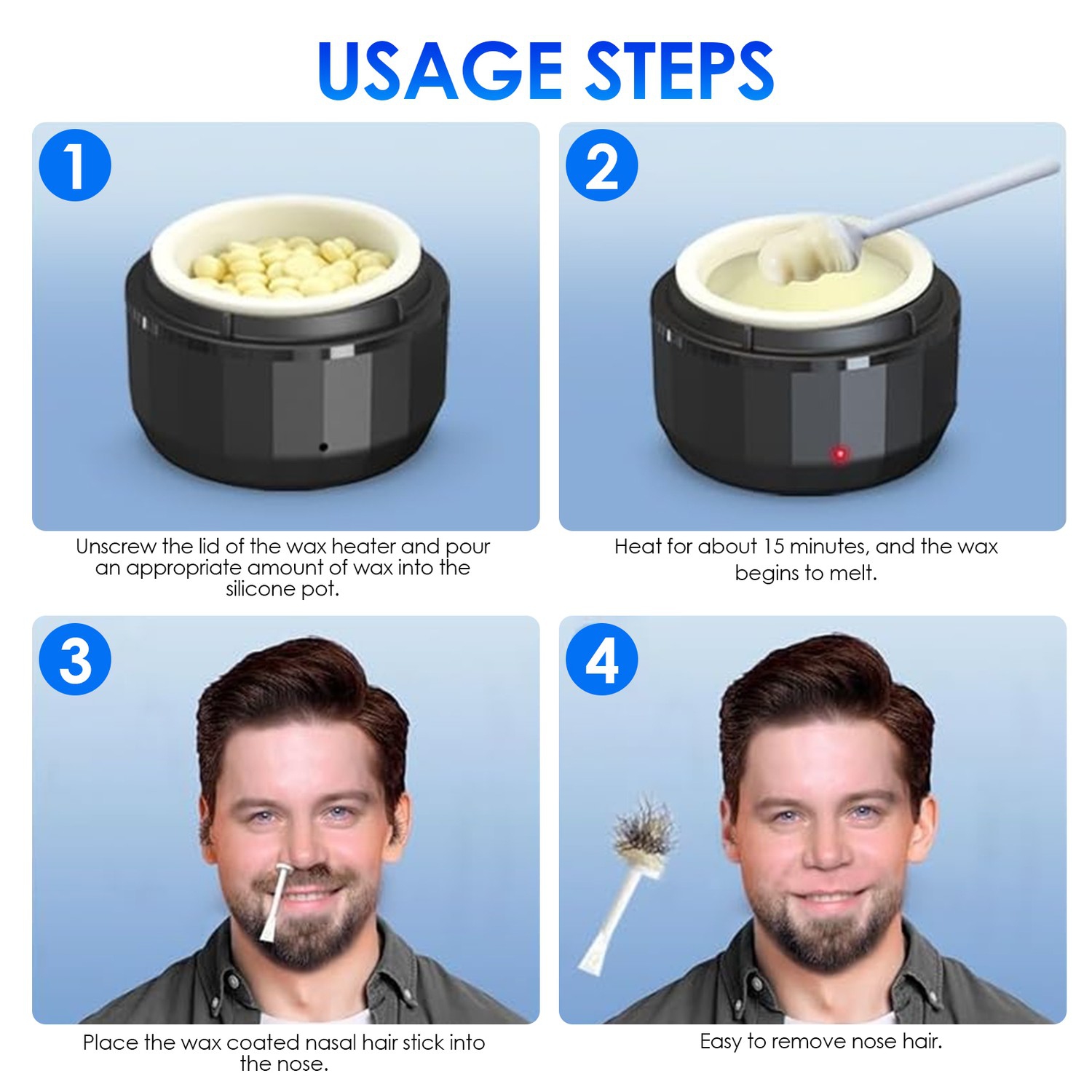 USAGE STEPS

1

Unscrew the lid of the wax heater and pour an appropriate amount of wax into the silicone pot.

2

Heat for about 15 minutes, and the wax begins to melt.

3

Place the wax coated nasal hair stick into the nose.

4

Easy to remove nose hair.