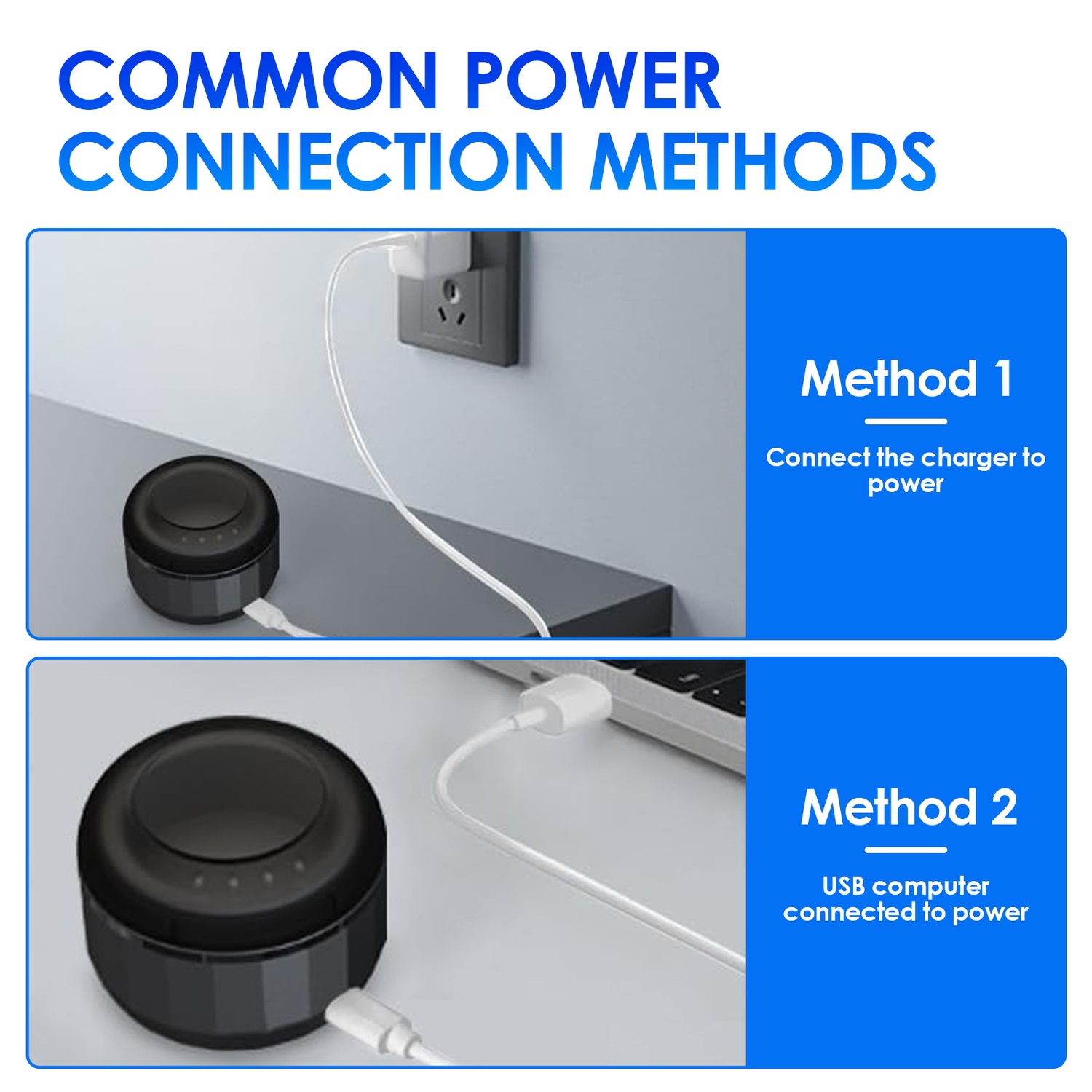 COMMON POWER CONNECTION METHODS

Method 1

Connect the charger to power

Method 2

USB computer connected to power