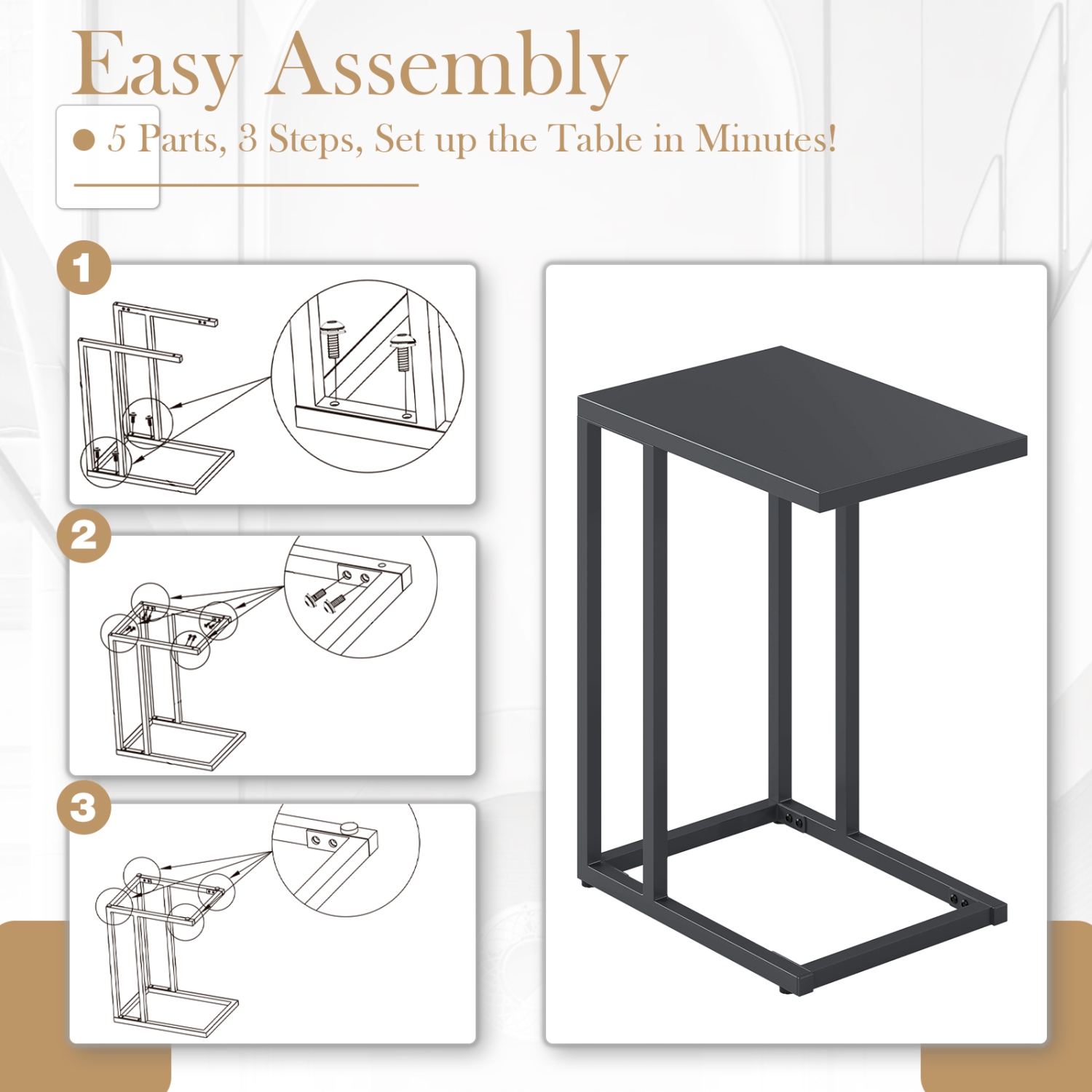 Easy Assembly

● 5 Parts, 3 Steps, Set up the Table in Minutes!

1

2

3