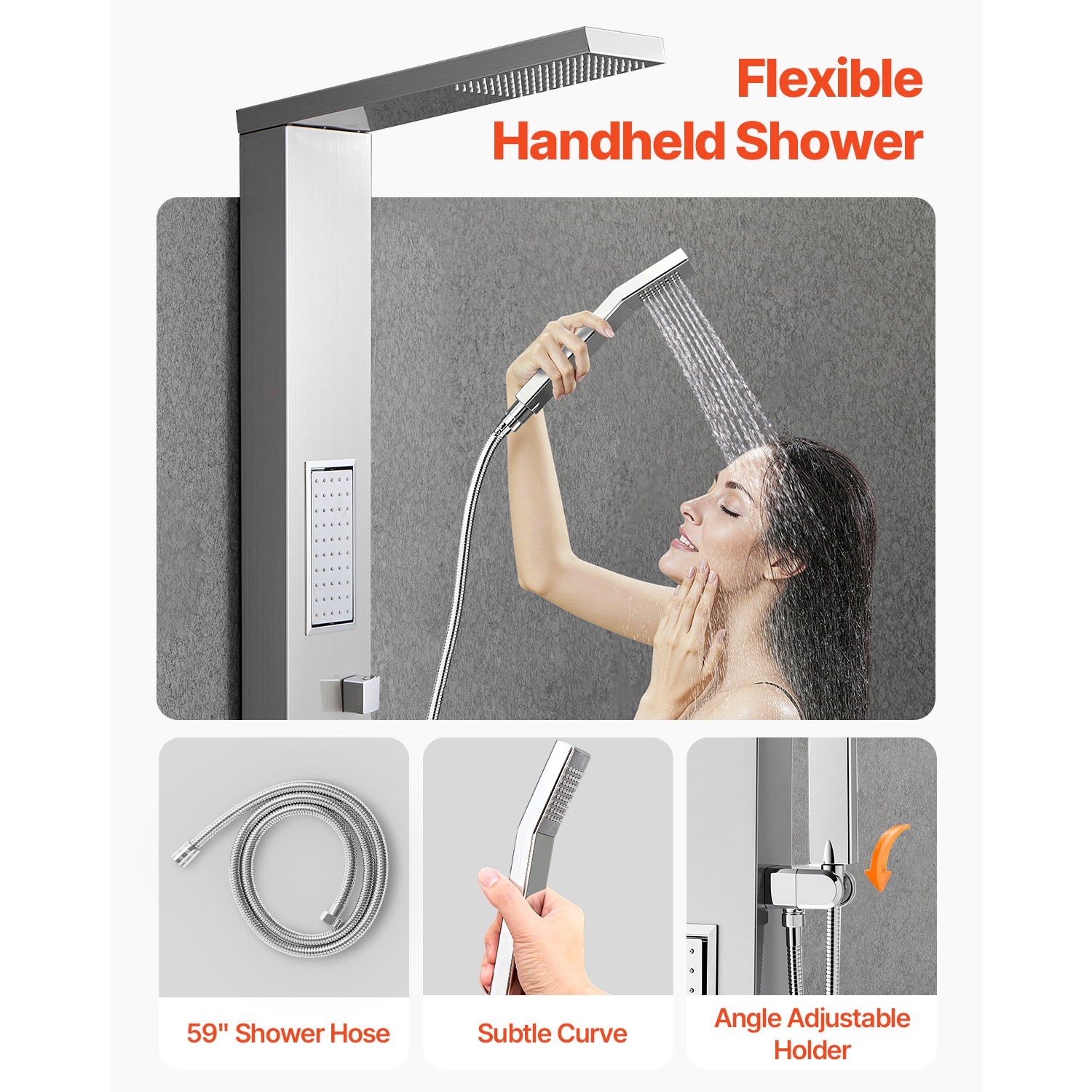 Flexible
Handheld Shower

59" Shower Hose

Subtle Curve

Angle Adjustable Holder