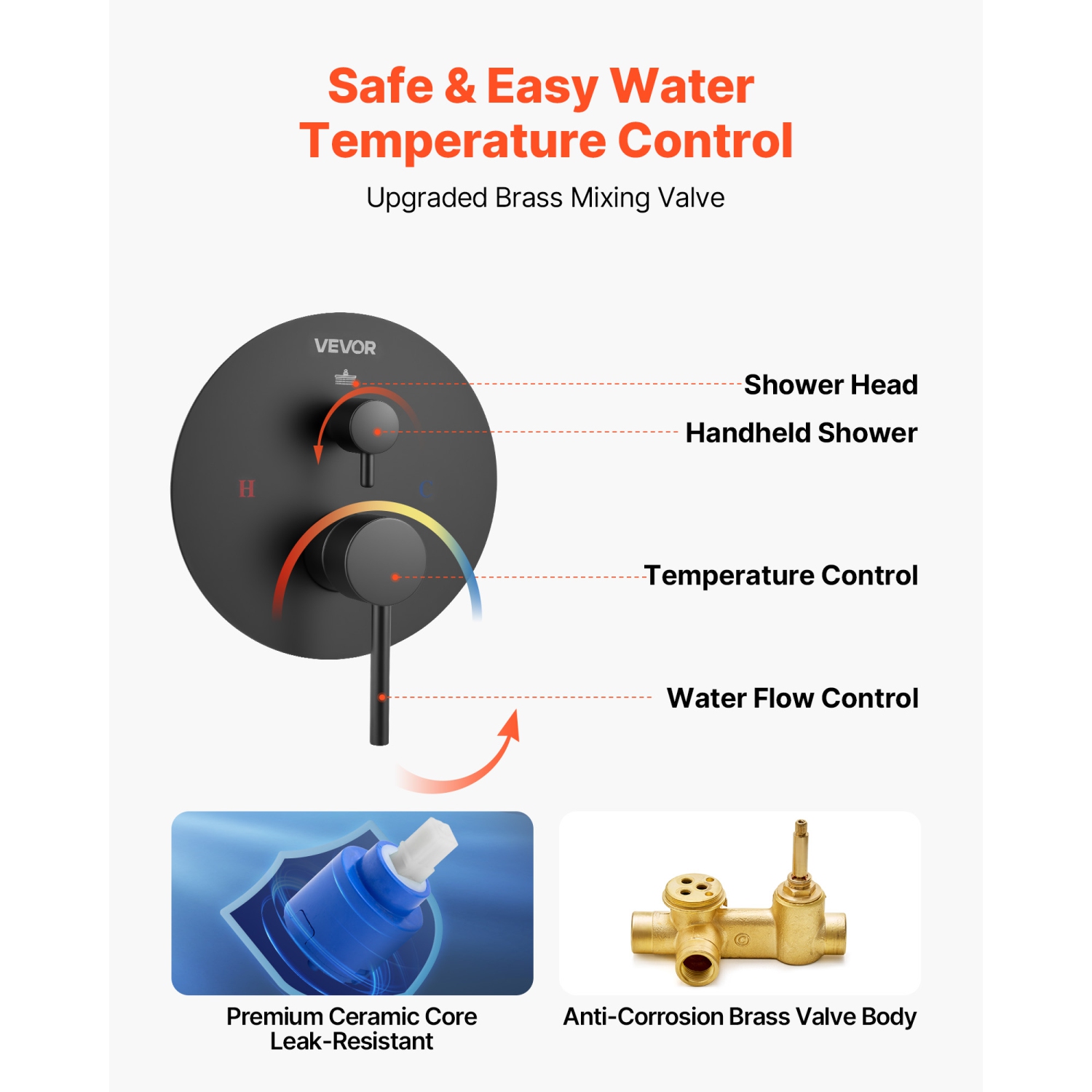 Safe & Easy Water Temperature Control

Upgraded Brass Mixing Valve

VEVOR

H

C

Shower Head

Handheld Shower

Temperature Control

Water Flow Control

Premium Ceramic Core
Leak-Resistant

Anti-Corrosion Brass Valve Body