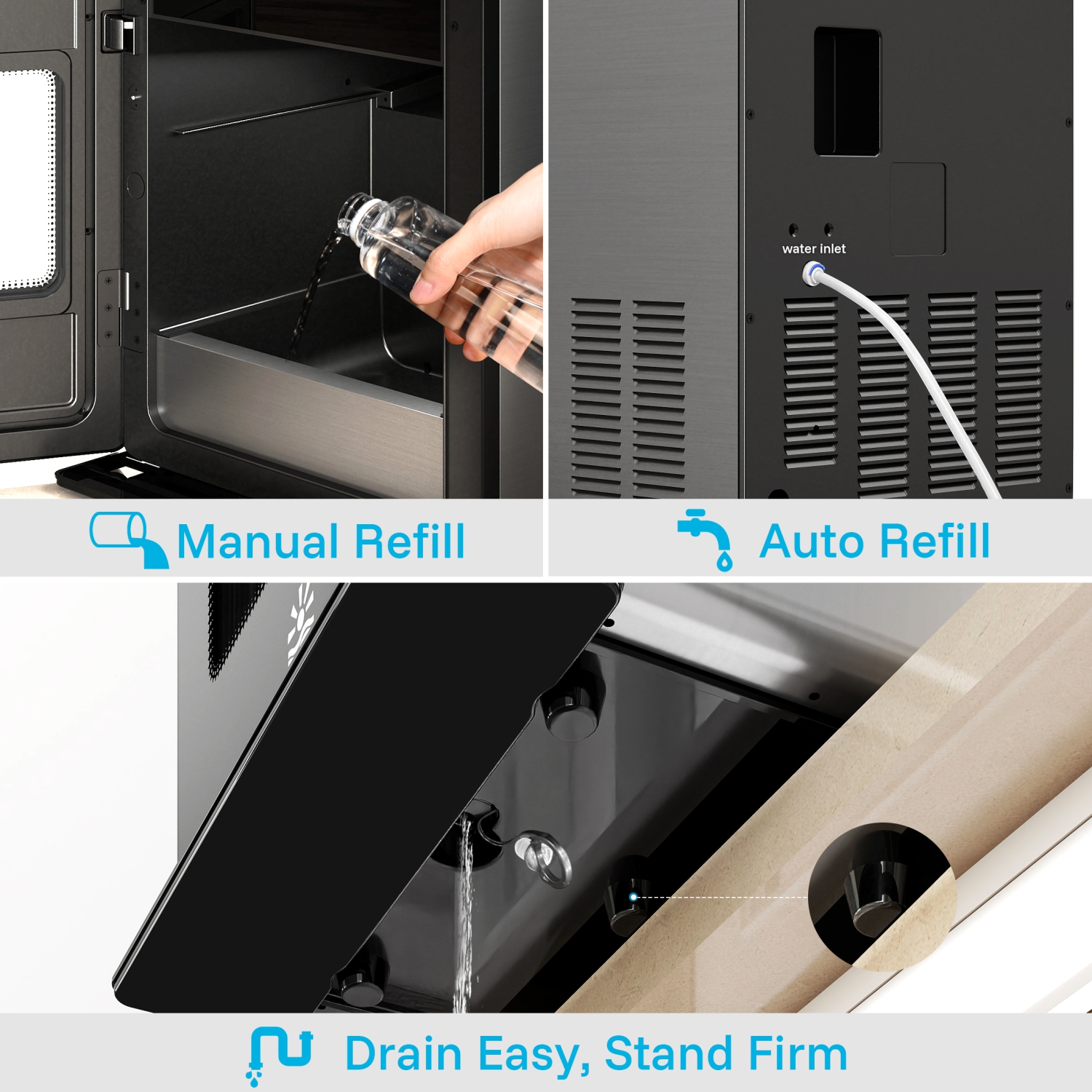 water inlet

Manual Refill

Auto Refill

Drain Easy, Stand Firm