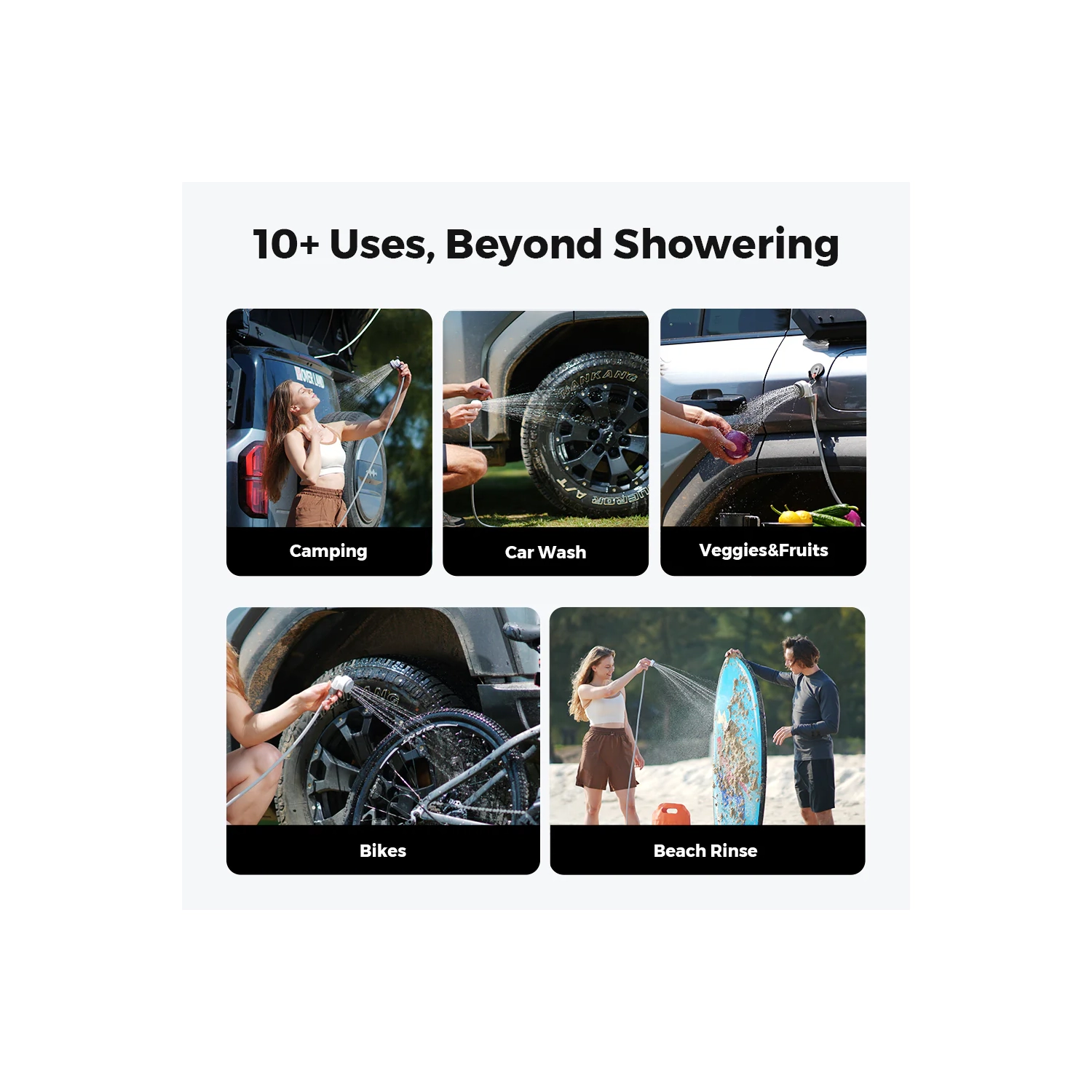 10+ Uses, Beyond Showering

OVERLAND

Camping

HANKANG

Car Wash

Veggies&Fruits

Bikes

Beach Rinse