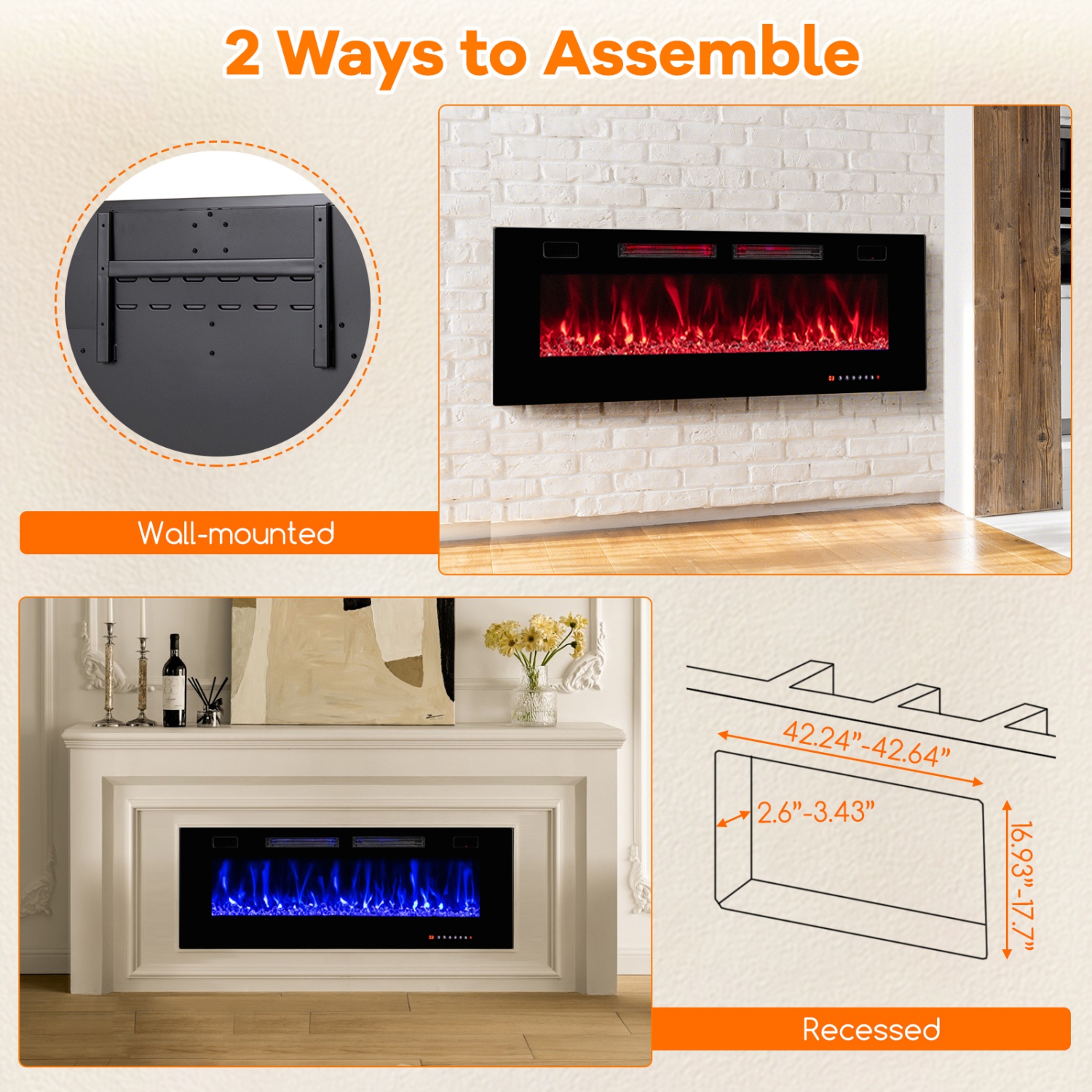 2 Ways to Assemble

Wall-mounted

42.24"-42.64"

2.6"-3.43"

16.93"-17.7"

Recessed