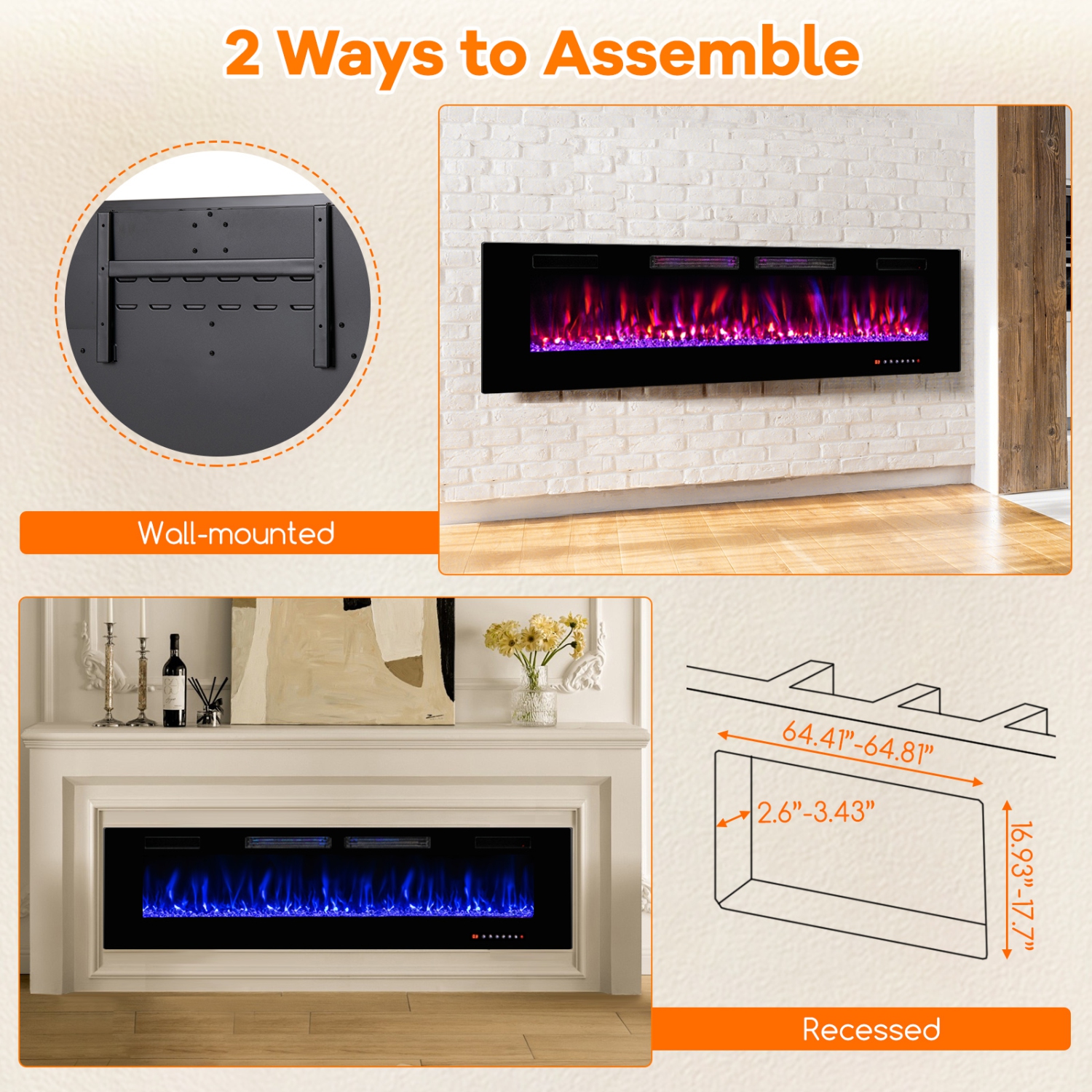 2 Ways to Assemble

Wall-mounted

64.41"-64.81"

2.6"-3.43"

16.93"-17.7"

Recessed