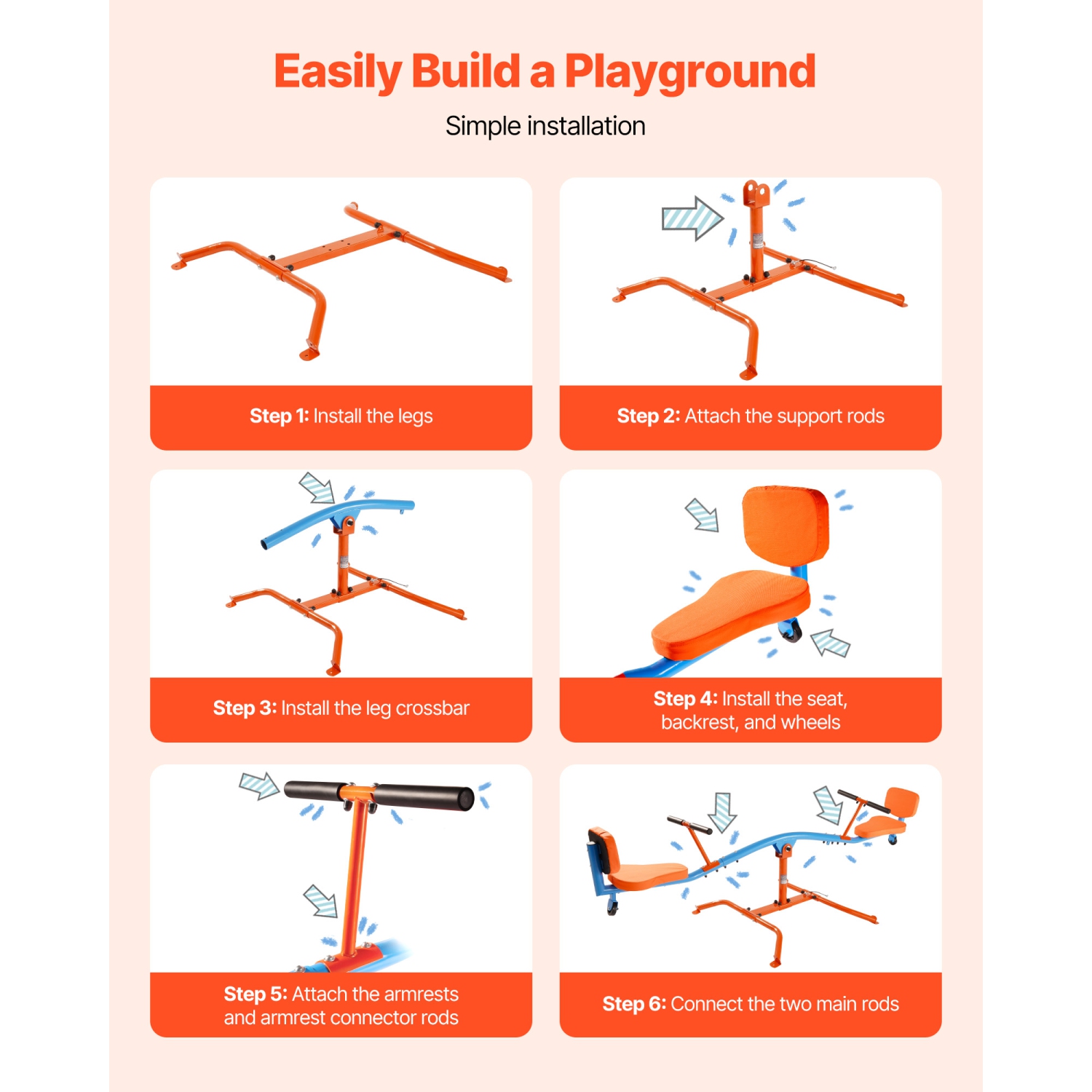 Easily Build a Playground

Simple installation

Step 1: Install the legs

Step 2: Attach the support rods

Step 3: Install the leg crossbar

Step 4: Install the seat, backrest, and wheels

Step 5: Attach the armrests and armrest connector rods

Step 6: Connect the two main rods