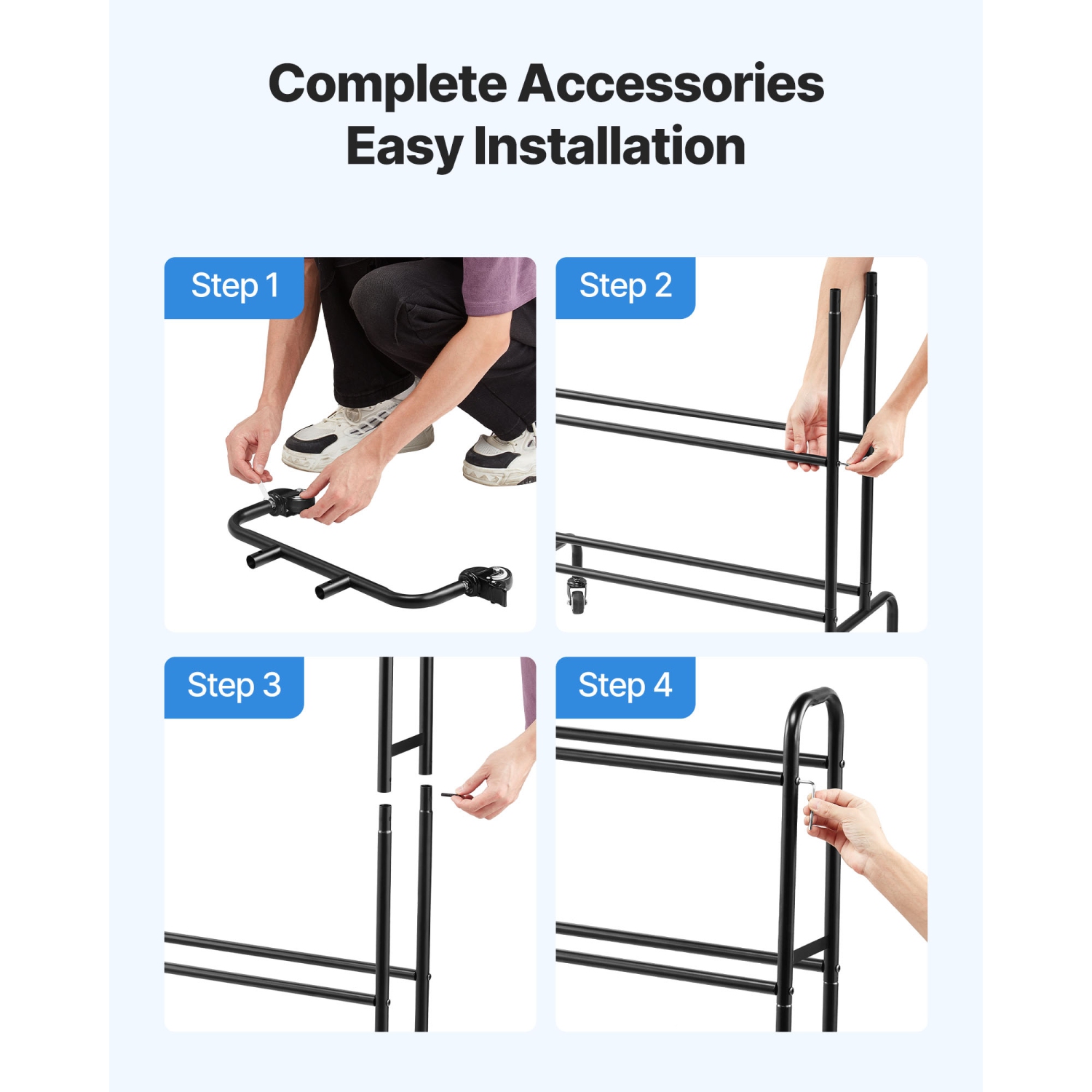 Complete Accessories
Easy Installation

Step 1

Step 2

Step 3

Step 4