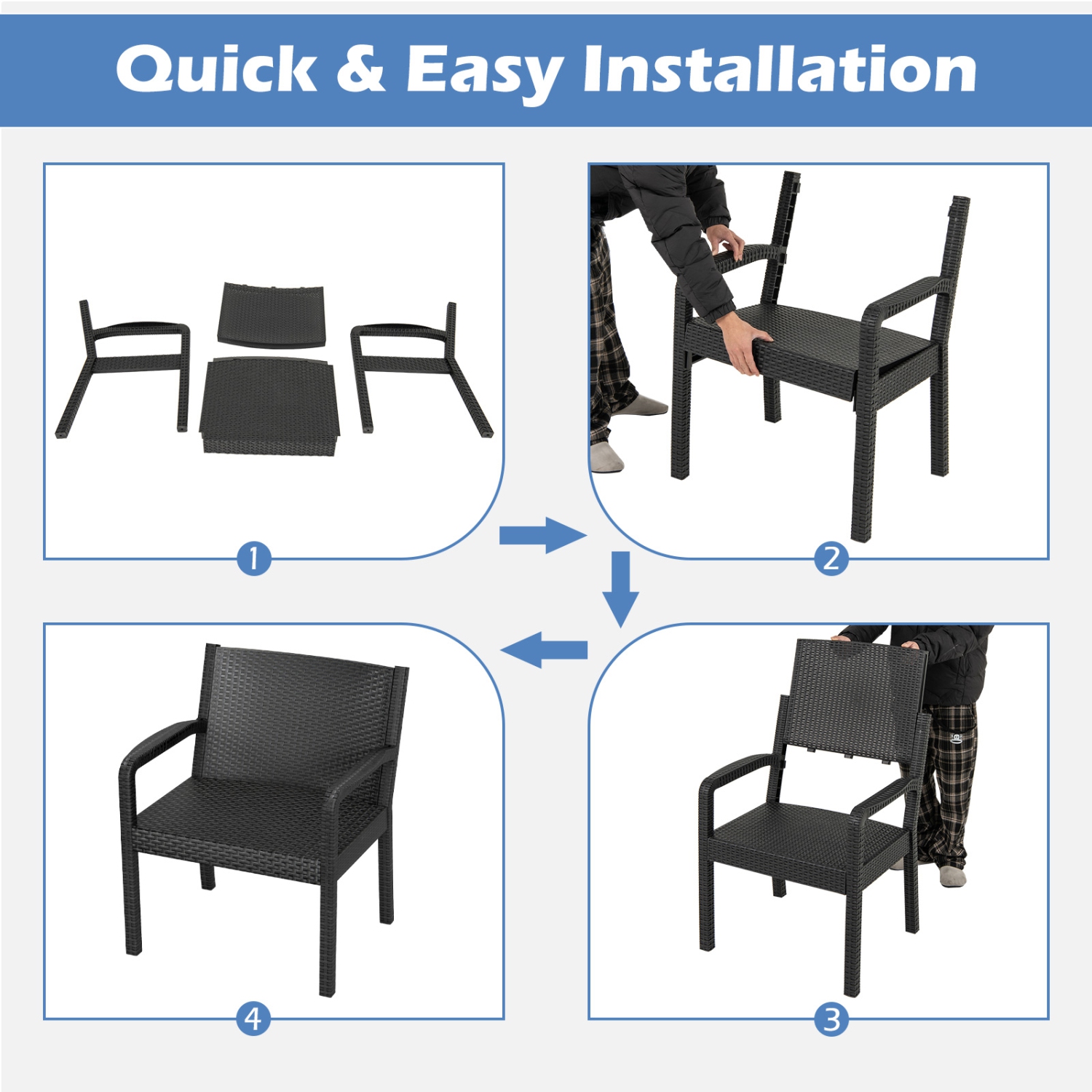 Quick & Easy Installation

1

2

4

3