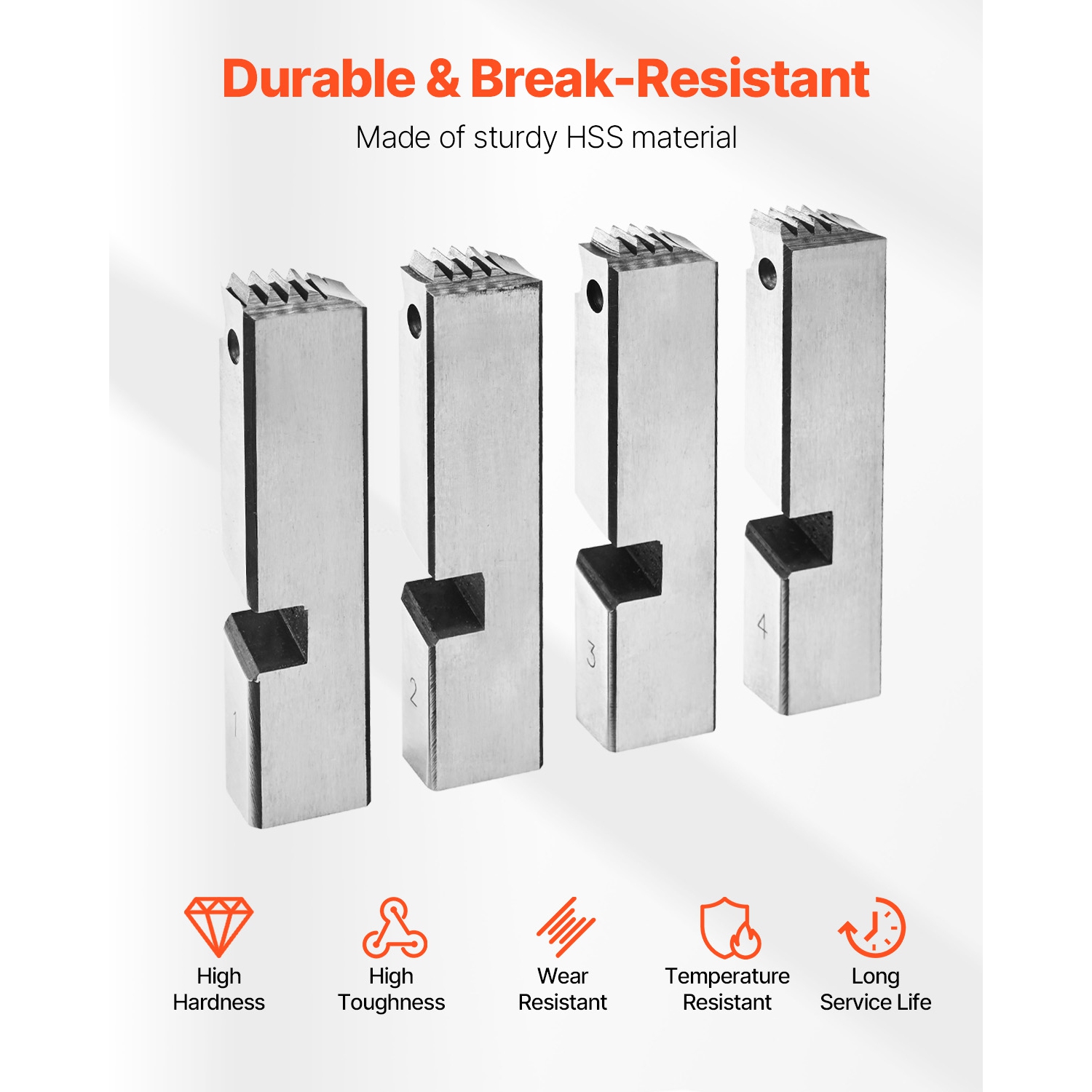 Durable & Break-Resistant

Made of sturdy HSS material

1

2

3

4

High Hardness

High Toughness

Wear Resistant

Temperature Resistant

Long Service Life