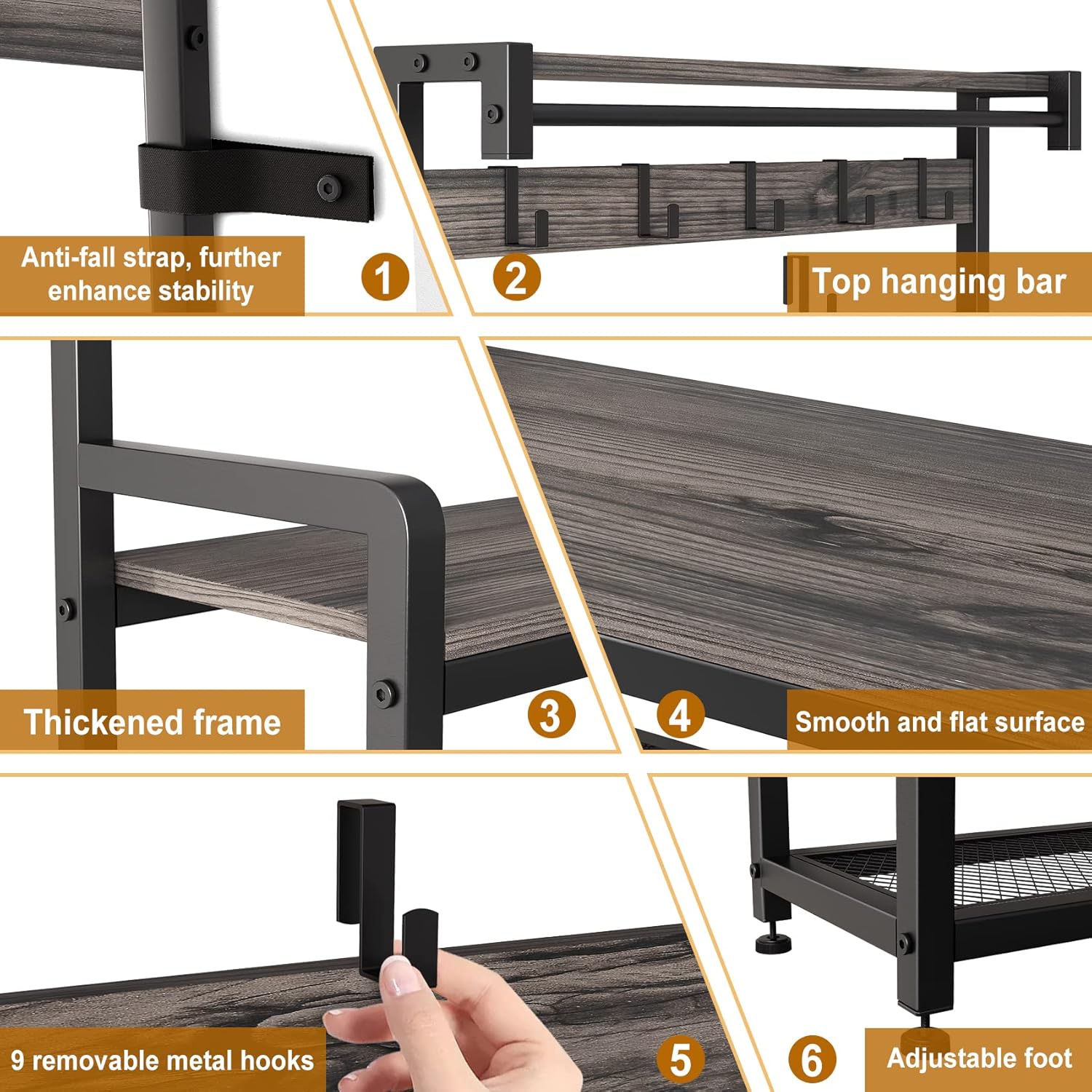 Anti-fall strap, further enhance stability

1

2

Top hanging bar

Thickened frame

3

4

Smooth and flat surface

9 removable metal hooks

5

6

Adjustable foot