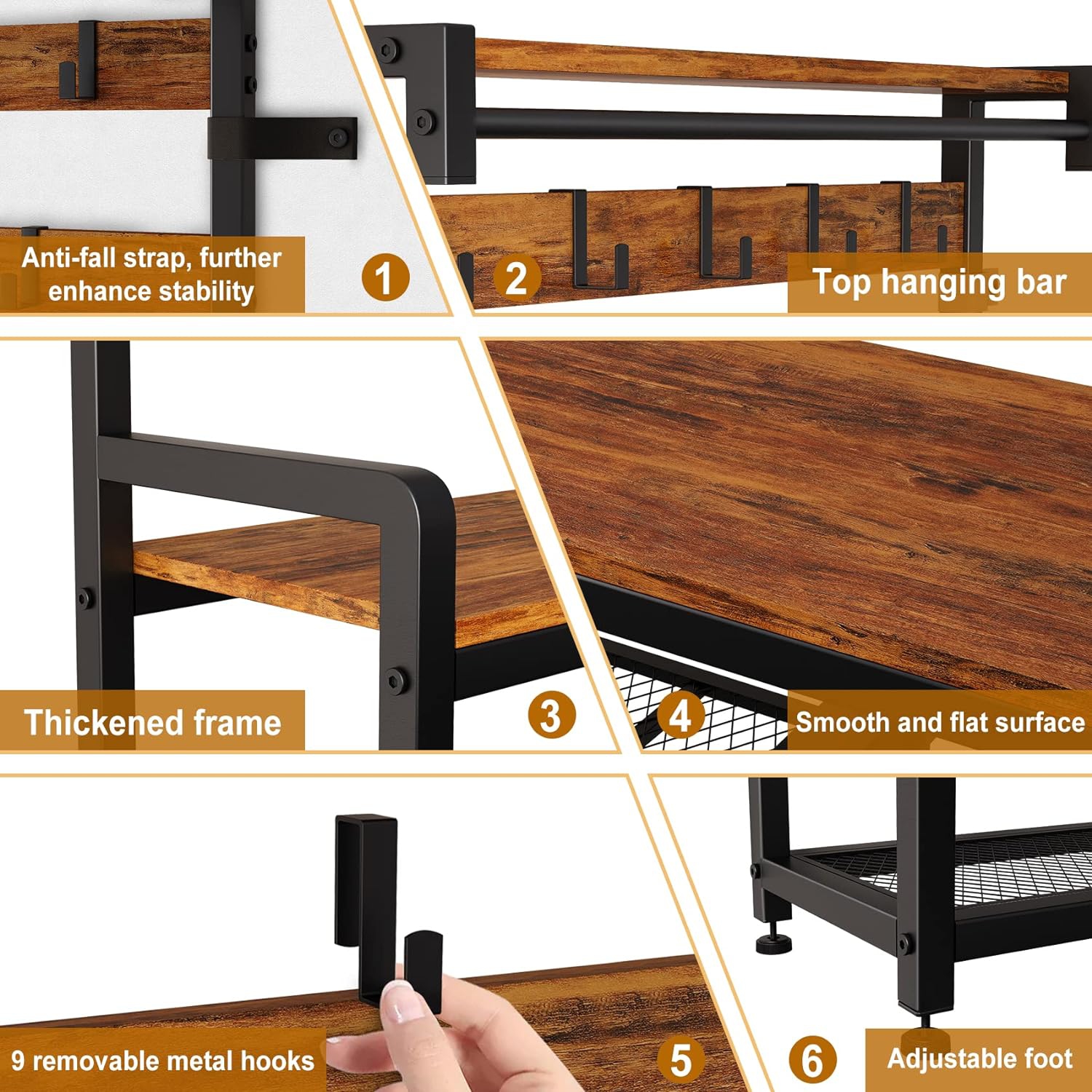 Anti-fall strap, further enhance stability

1

2

Top hanging bar

Thickened frame

3

4

Smooth and flat surface

9 removable metal hooks

5

6

Adjustable foot