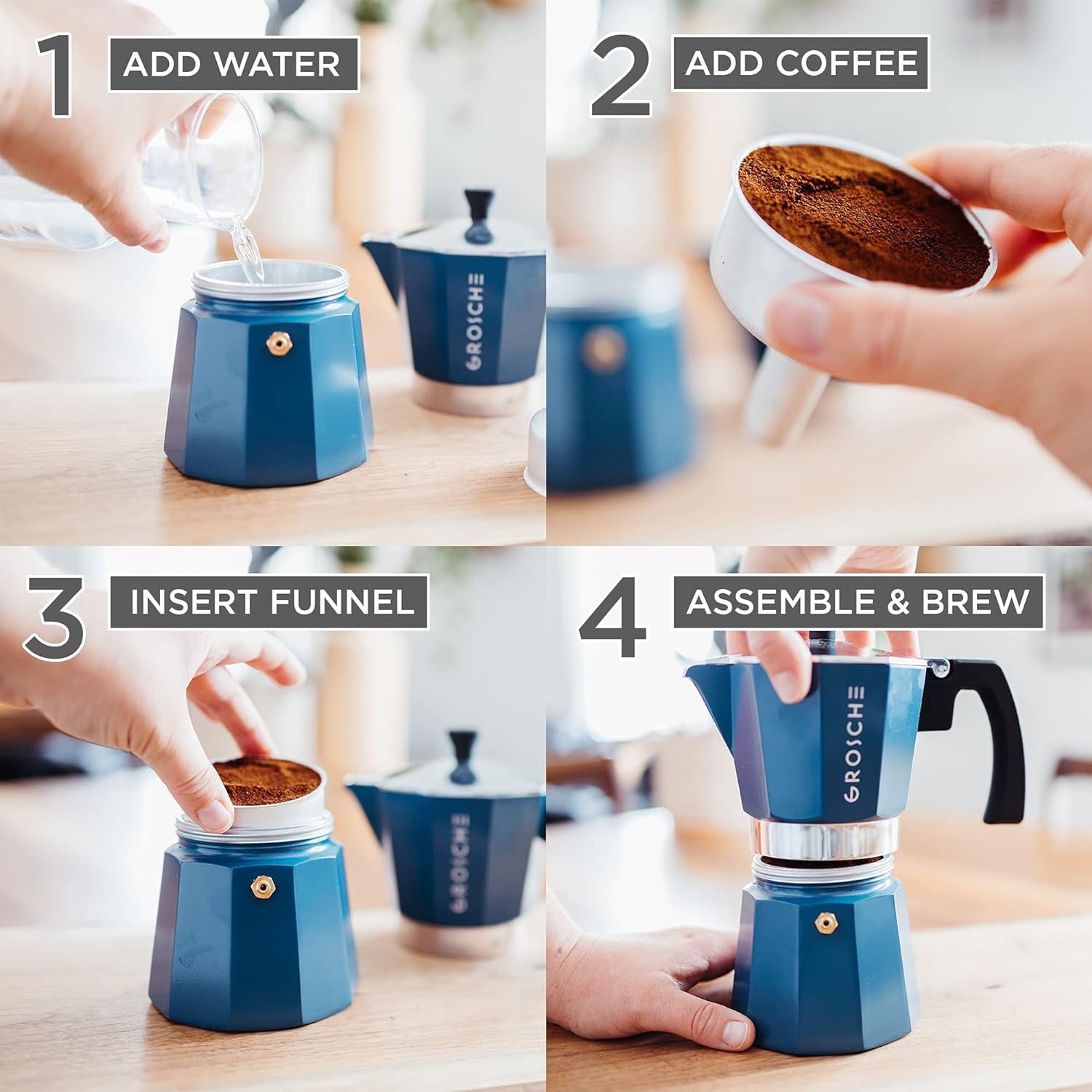 1 ADD WATER

GROSCHE

2 ADD COFFEE

3 INSERT FUNNEL

GROSCHE

4 ASSEMBLE & BREW

GROSCHE