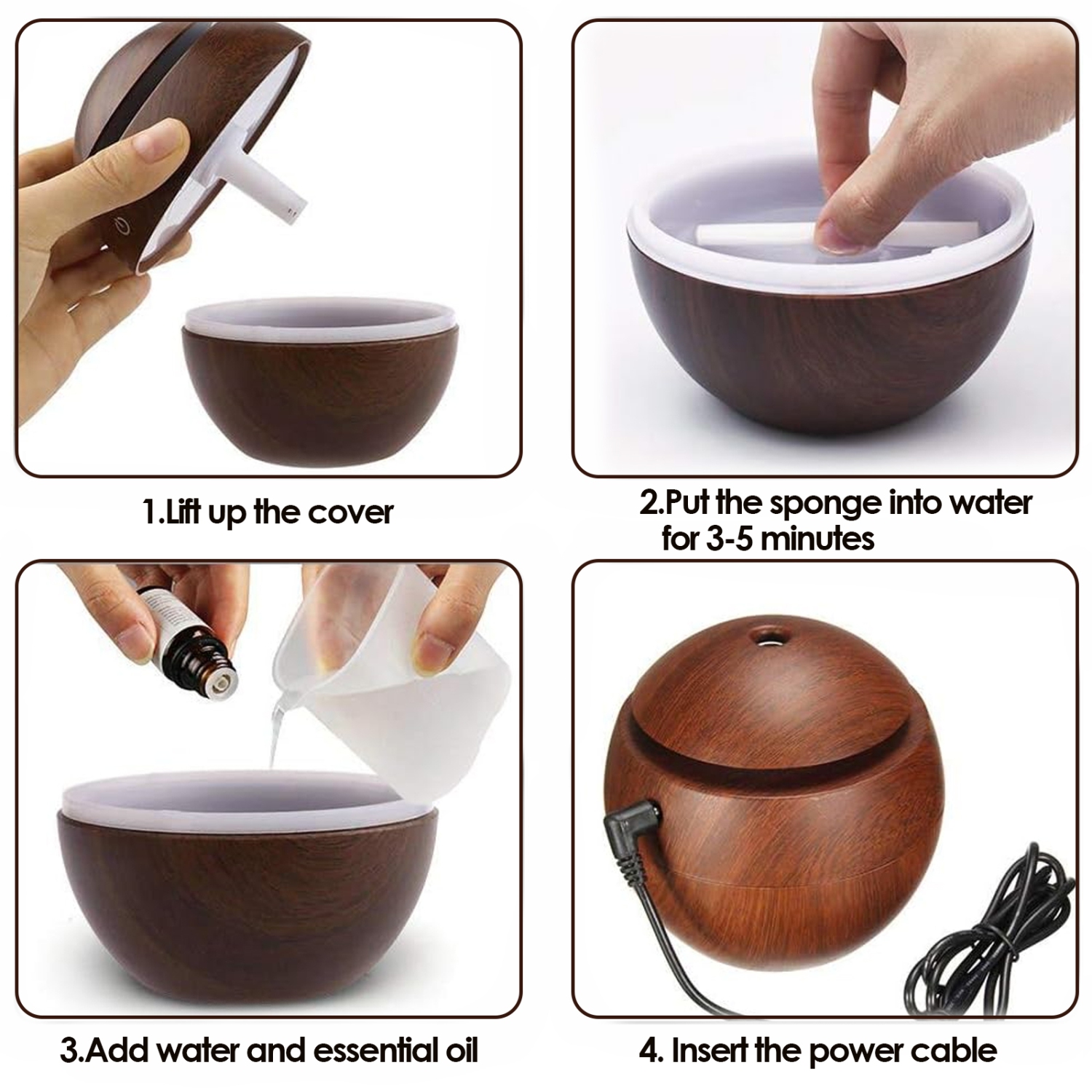 1.Lift up the cover

2.Put the sponge into water for 3-5 minutes

3.Add water and essential oil

4. Insert the power cable