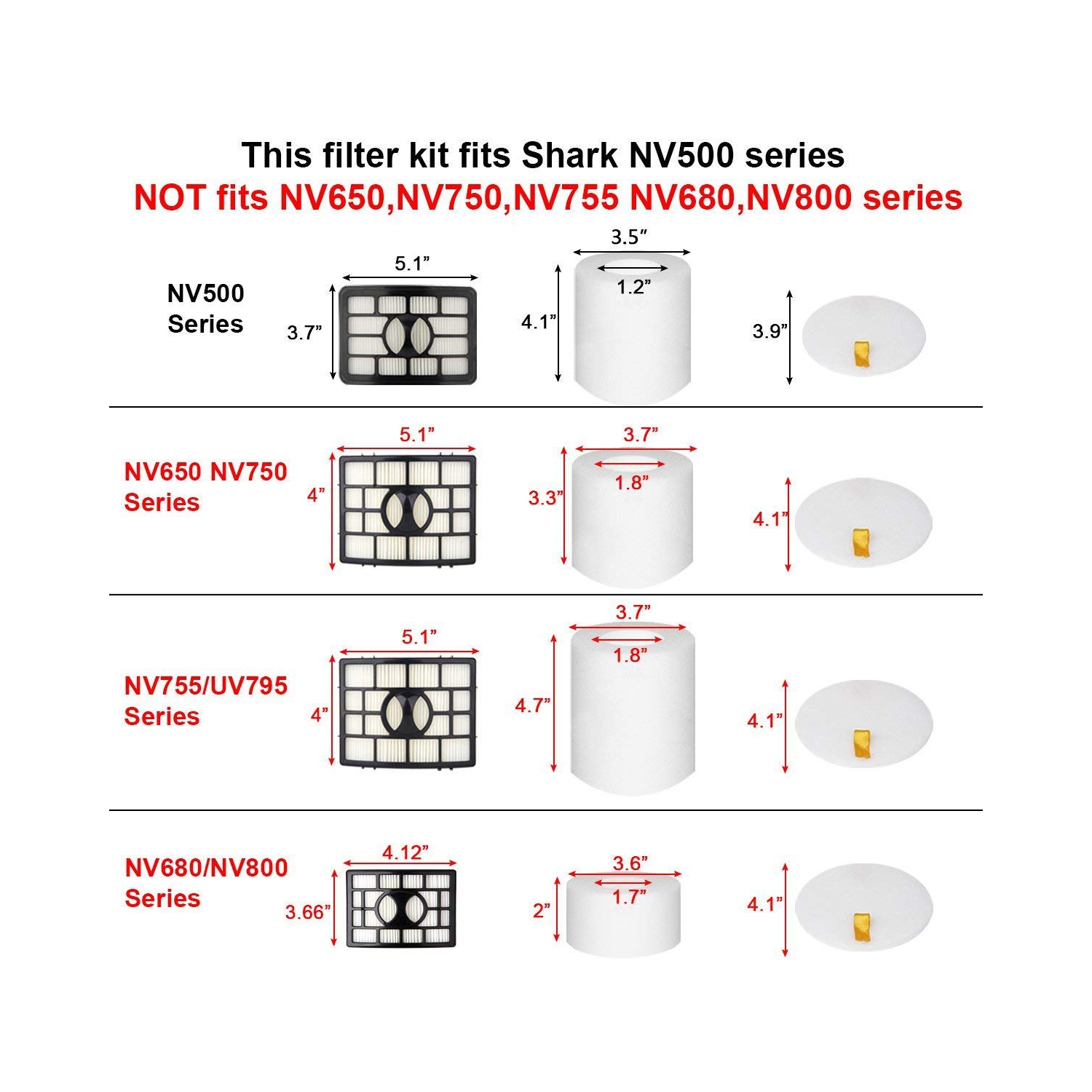 This filter kit fits Shark NV500 series
NOT fits NV650,NV750,NV755 NV680,NV800 series

NV500 Series

5.1”
3.7”
3.5”
1.2”
4.1”
3.9”

NV650 NV750 Series

5.1”
4”
3.7”
1.8”
3.3”
4.1”

NV755/UV795 Series

5.1”
4”
3.7”
1.8”
4.7”
4.1”

NV680/NV800 Series

4.12”
3.66”
3.6”
1.7”
2”
4.1”