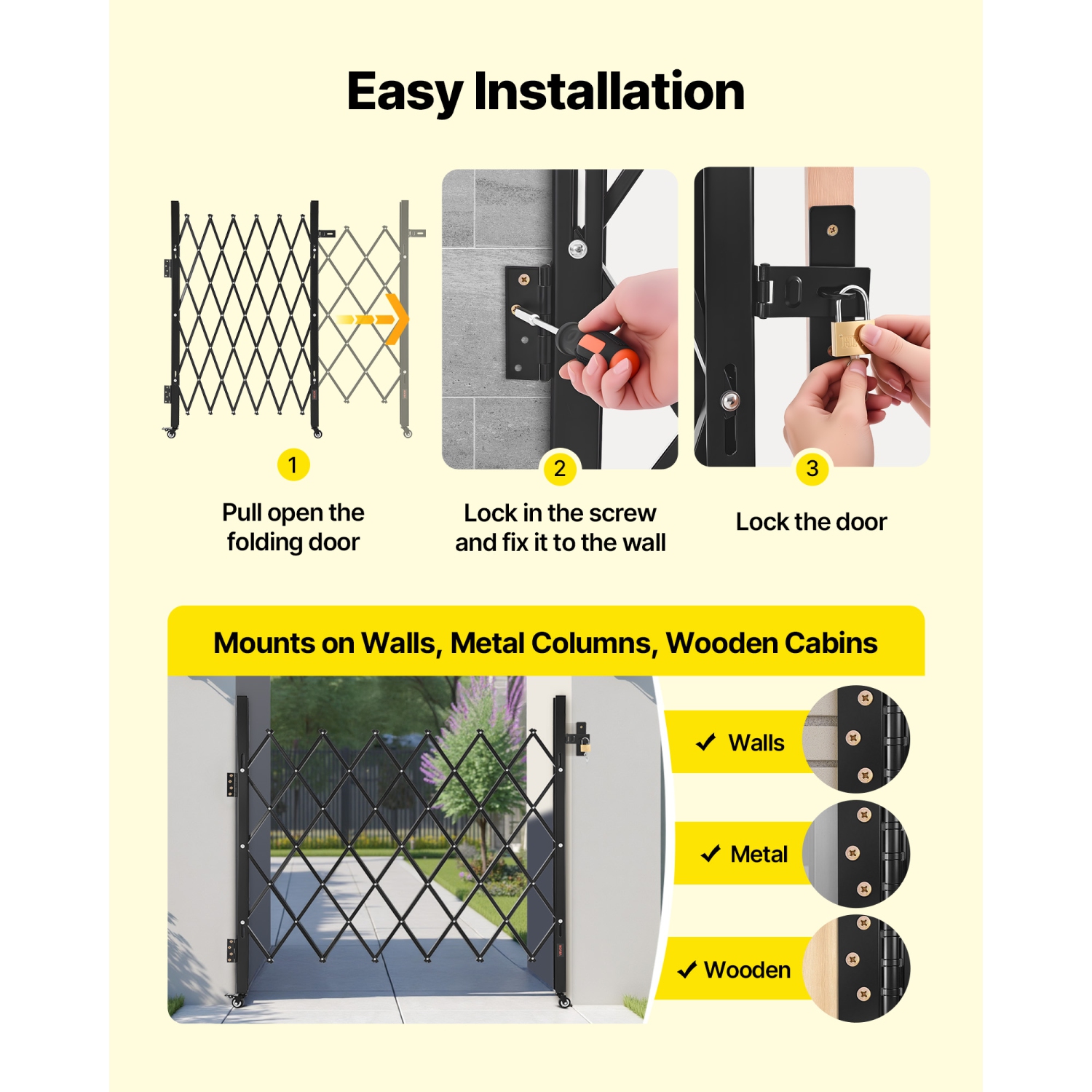 Easy Installation

1
Pull open the folding door

2
Lock in the screw and fix it to the wall

3
Lock the door

Mounts on Walls, Metal Columns, Wooden Cabins

✓ Walls

✓ Metal

✓ Wooden