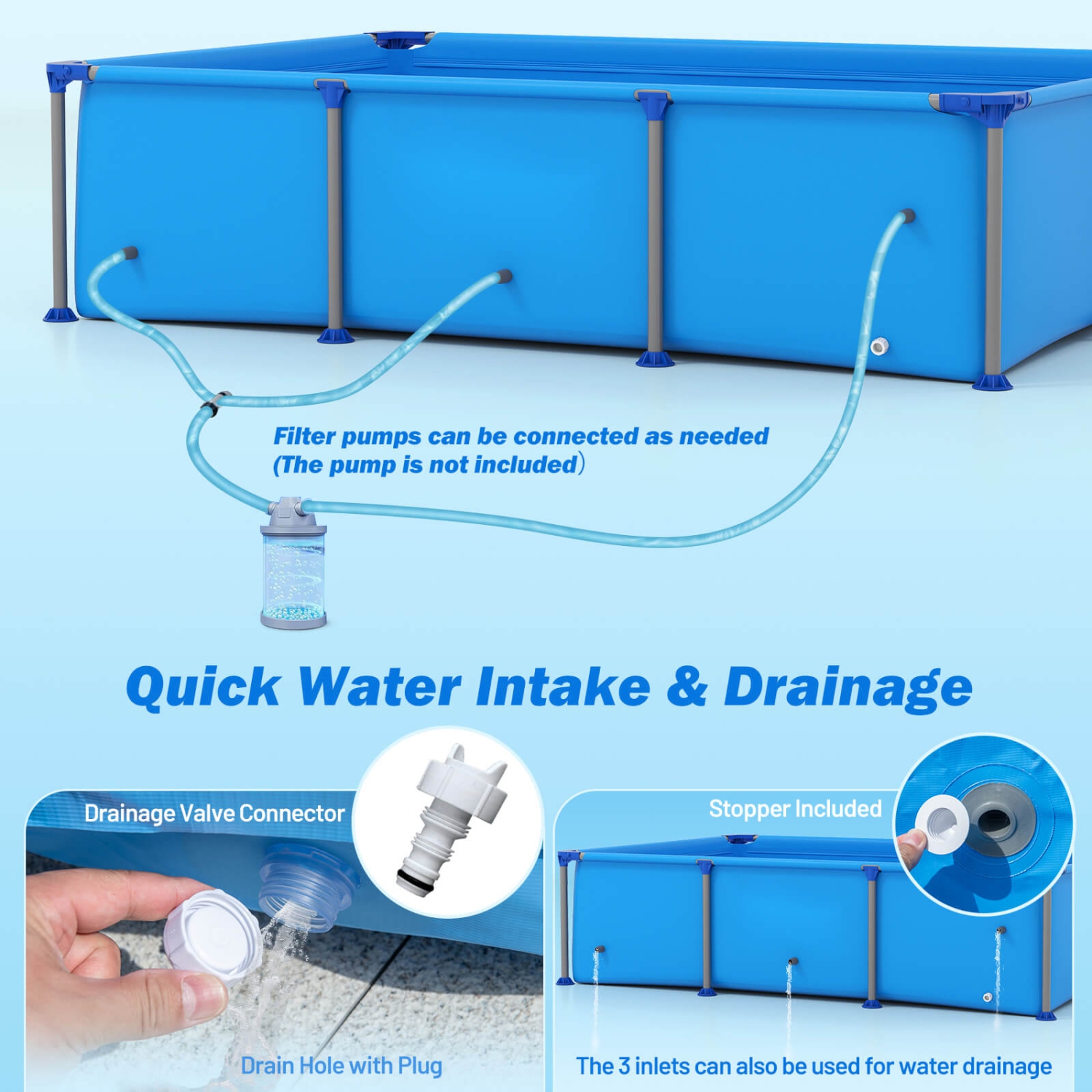 Filter pumps can be connected as needed
(The pump is not included)

Quick Water Intake & Drainage

Drainage Valve Connector

Drain Hole with Plug

Stopper Included

The 3 inlets can also be used for water drainage