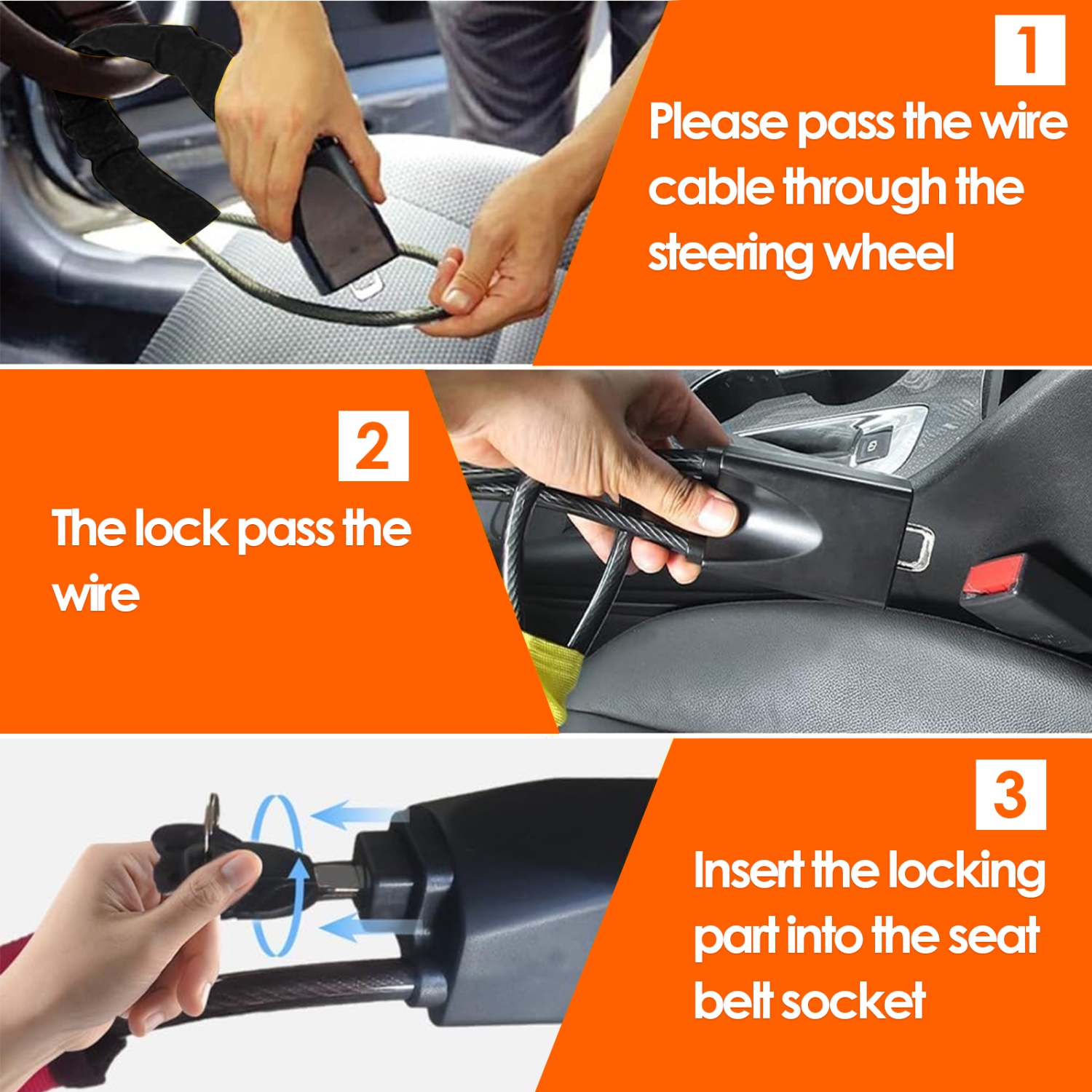 1

Please pass the wire cable through the steering wheel

2

The lock pass the wire

3

Insert the locking part into the seat belt socket