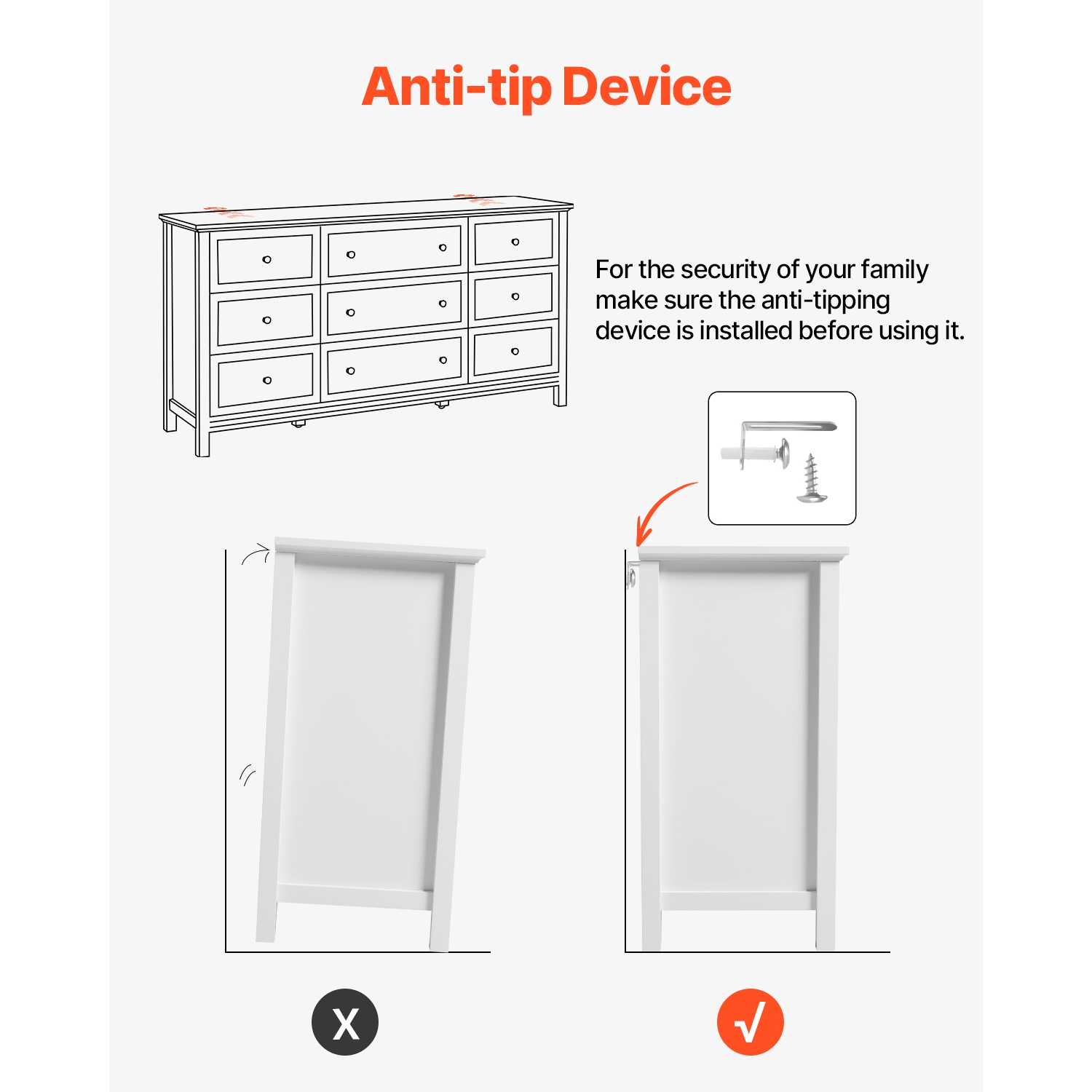 Anti-tip Device

For the security of your family make sure the anti-tipping device is installed before using it.

X

√