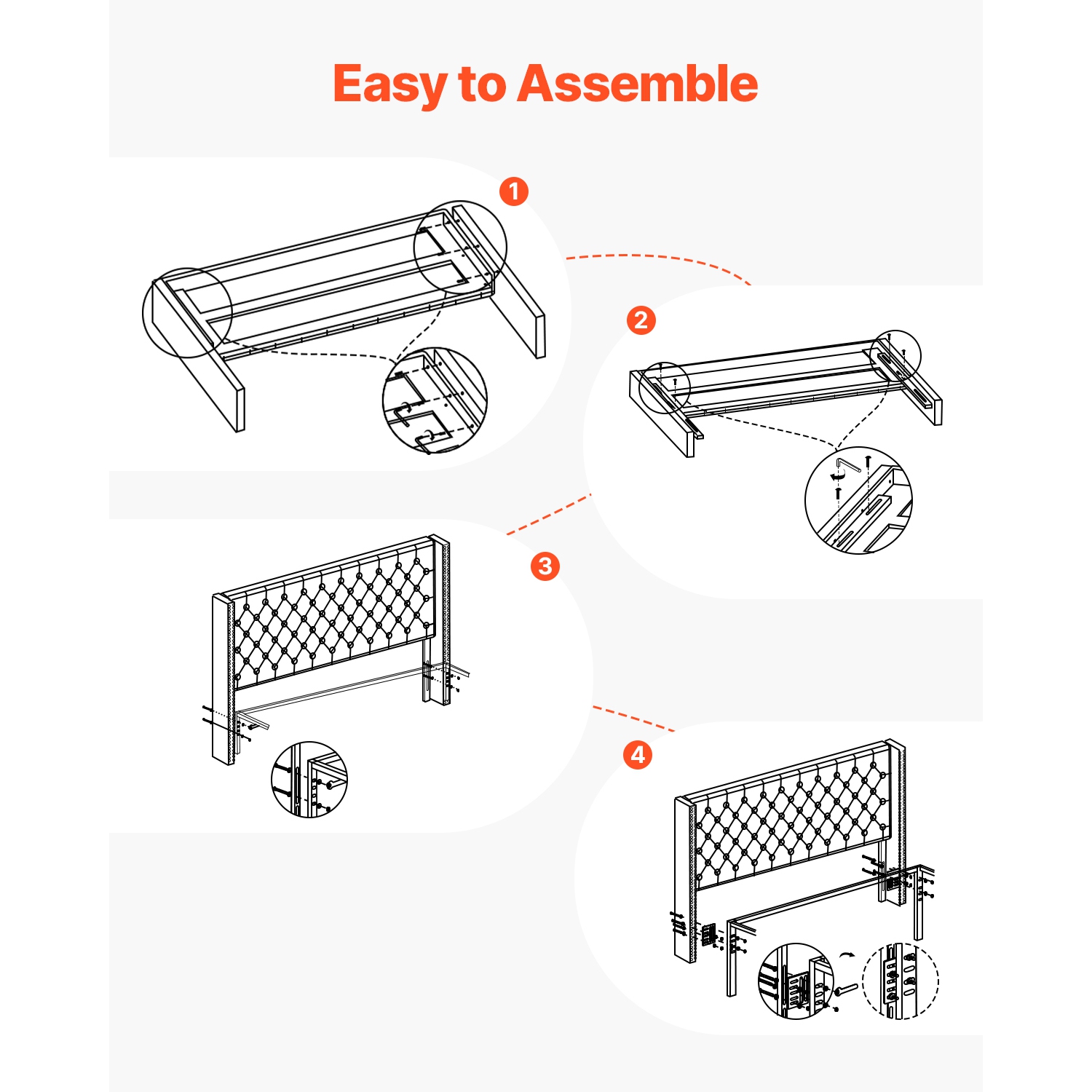 Easy to Assemble

1

2

3

4