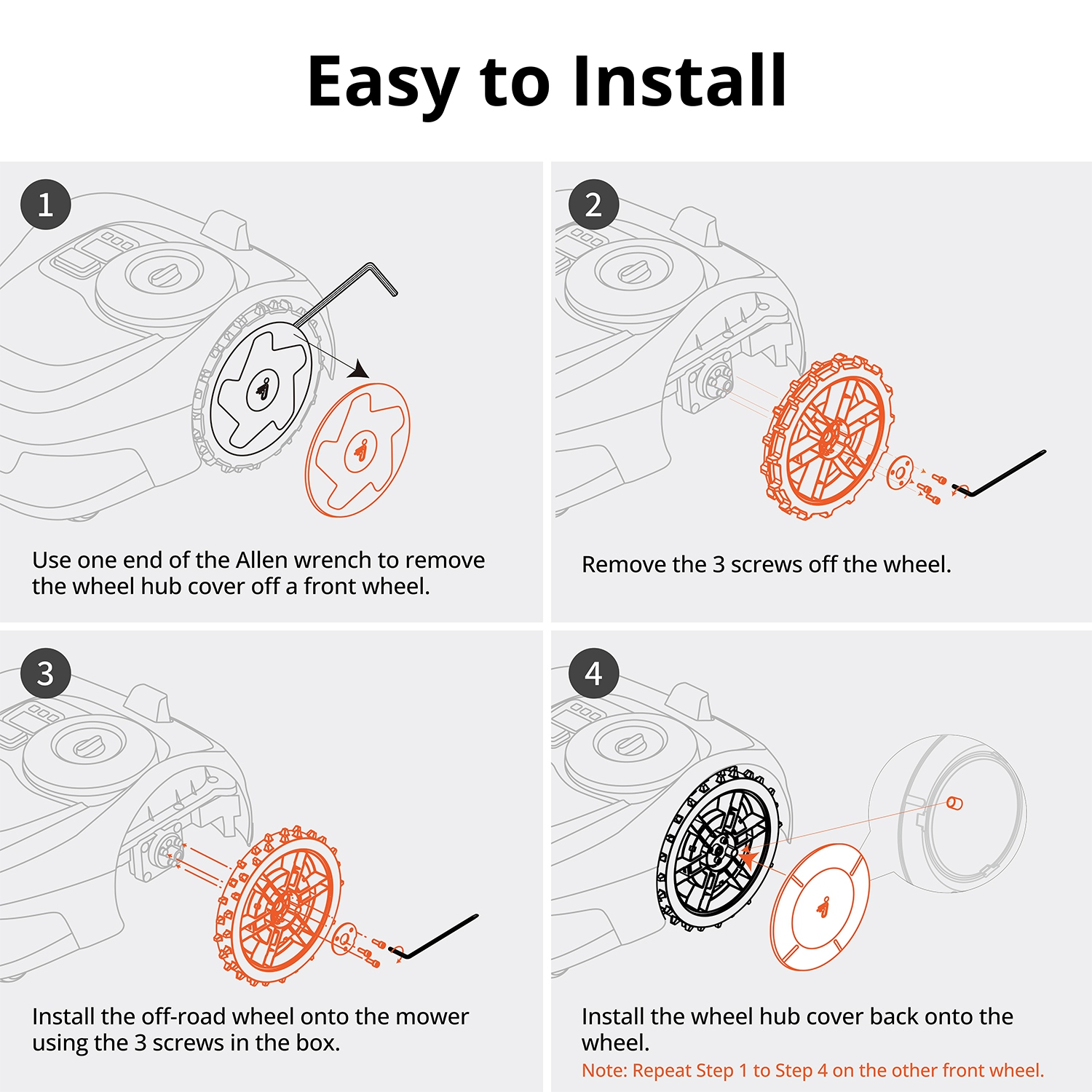 Easy to Install

1

Use one end of the Allen wrench to remove the wheel hub cover off a front wheel.

2

Remove the 3 screws off the wheel.

3

Install the off-road wheel onto the mower using the 3 screws in the box.

4

Install the wheel hub cover back onto the wheel.

Note: Repeat Step 1 to Step 4 on the other front wheel.