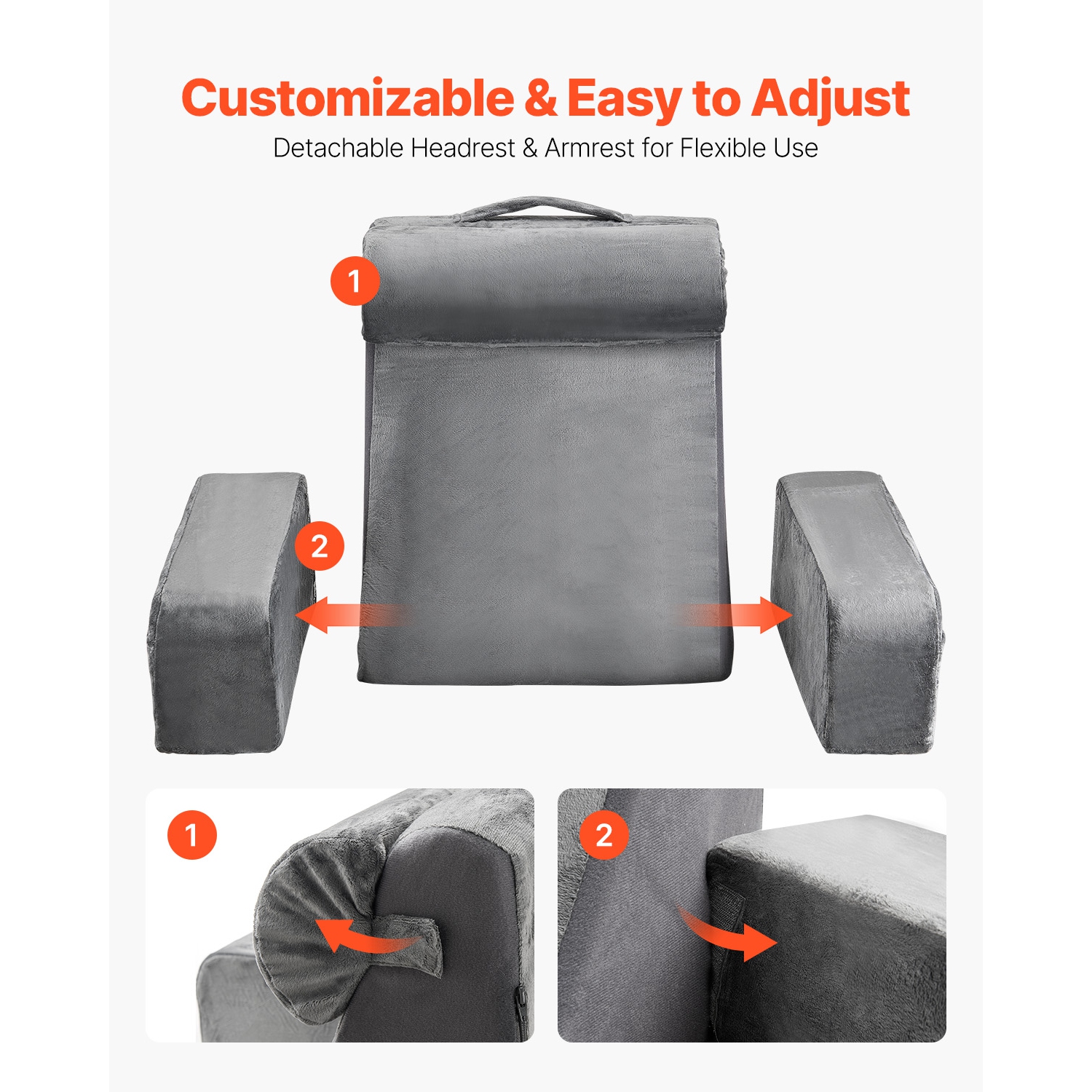 Customizable & Easy to Adjust
Detachable Headrest & Armrest for Flexible Use

1

2

1

2