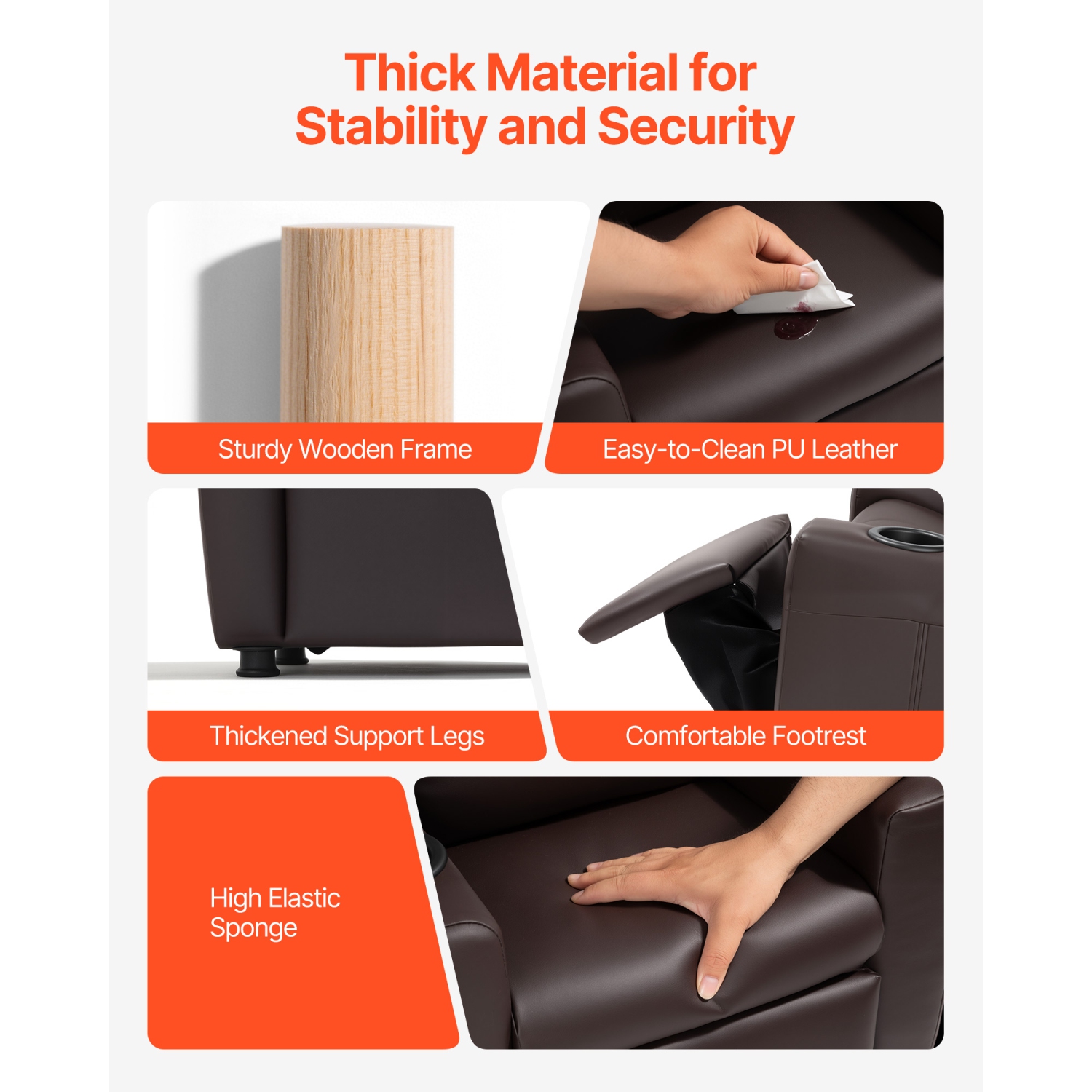 Thick Material for Stability and Security

Sturdy Wooden Frame

Easy-to-Clean PU Leather

Thickened Support Legs

Comfortable Footrest

High Elastic Sponge