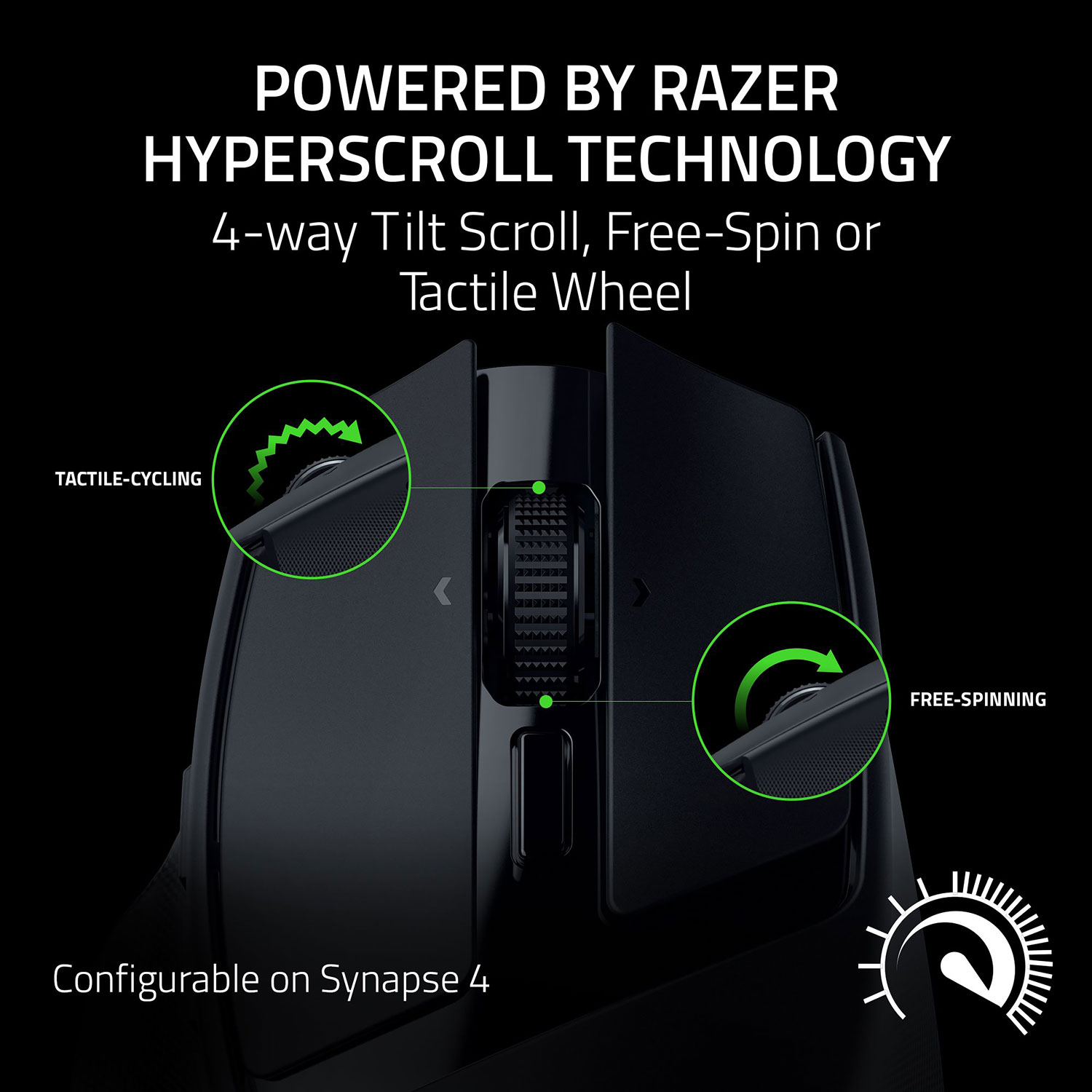 POWERED BY RAZER HYPERSCROLL TECHNOLOGY

4-way Tilt Scroll, Free-Spin or Tactile Wheel

TACTILE-CYCLING

FREE-SPINNING

Configurable on Synapse 4