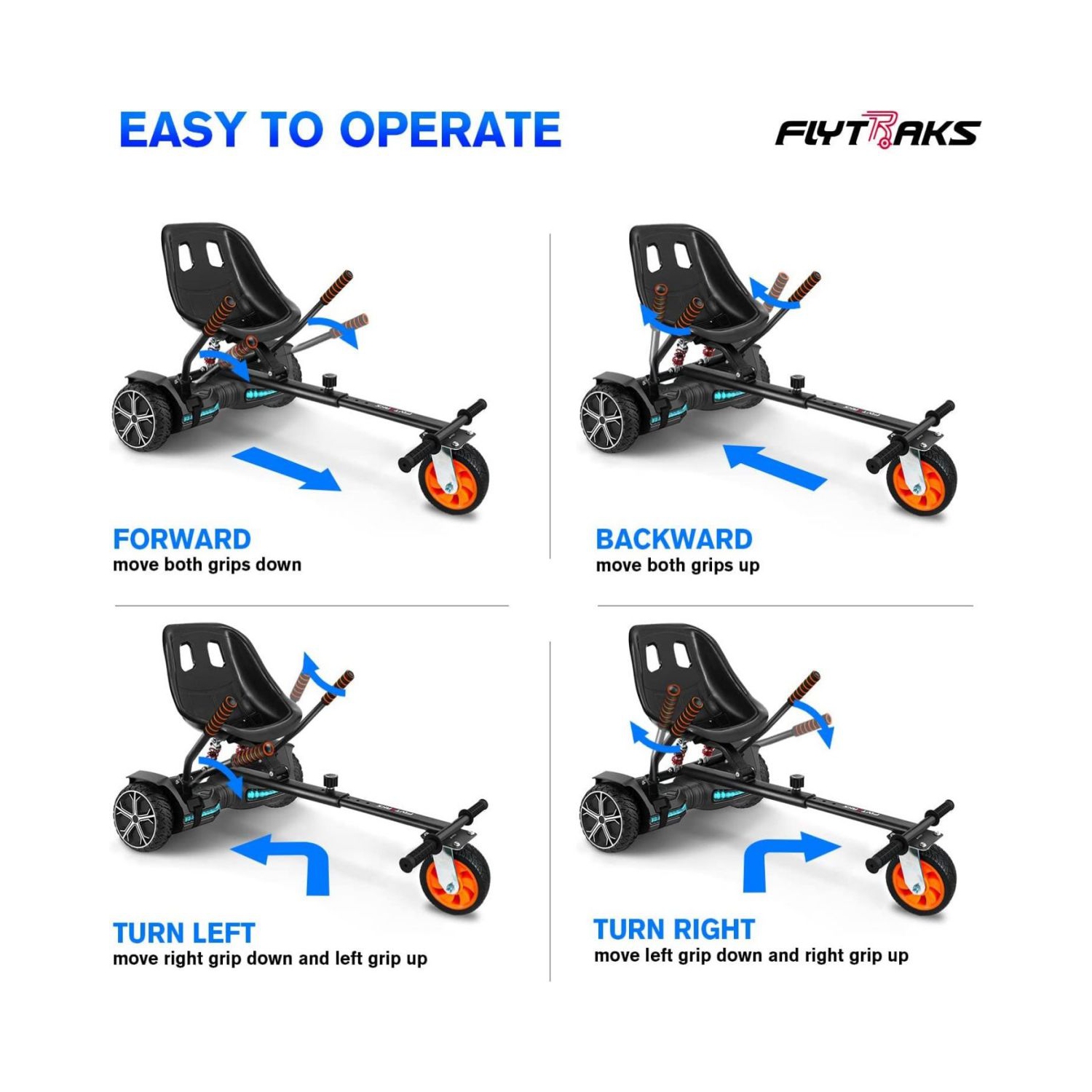 EASY TO OPERATE

FLYTRAKS

FORWARD
move both grips down

BACKWARD
move both grips up

TURN LEFT
move right grip down and left grip up

TURN RIGHT
move left grip down and right grip up