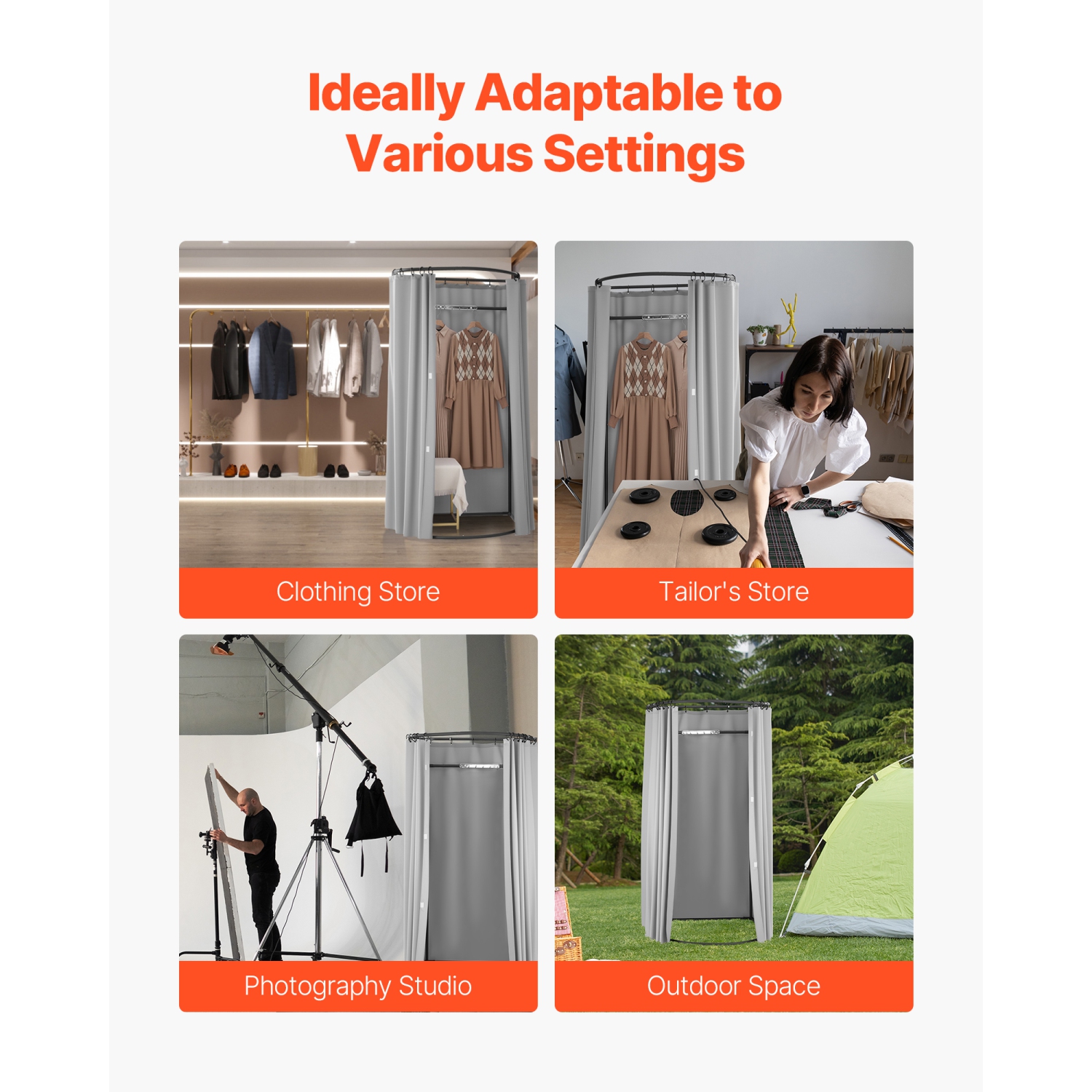 Ideally Adaptable to Various Settings

Clothing Store

Tailor's Store

Photography Studio

Outdoor Space