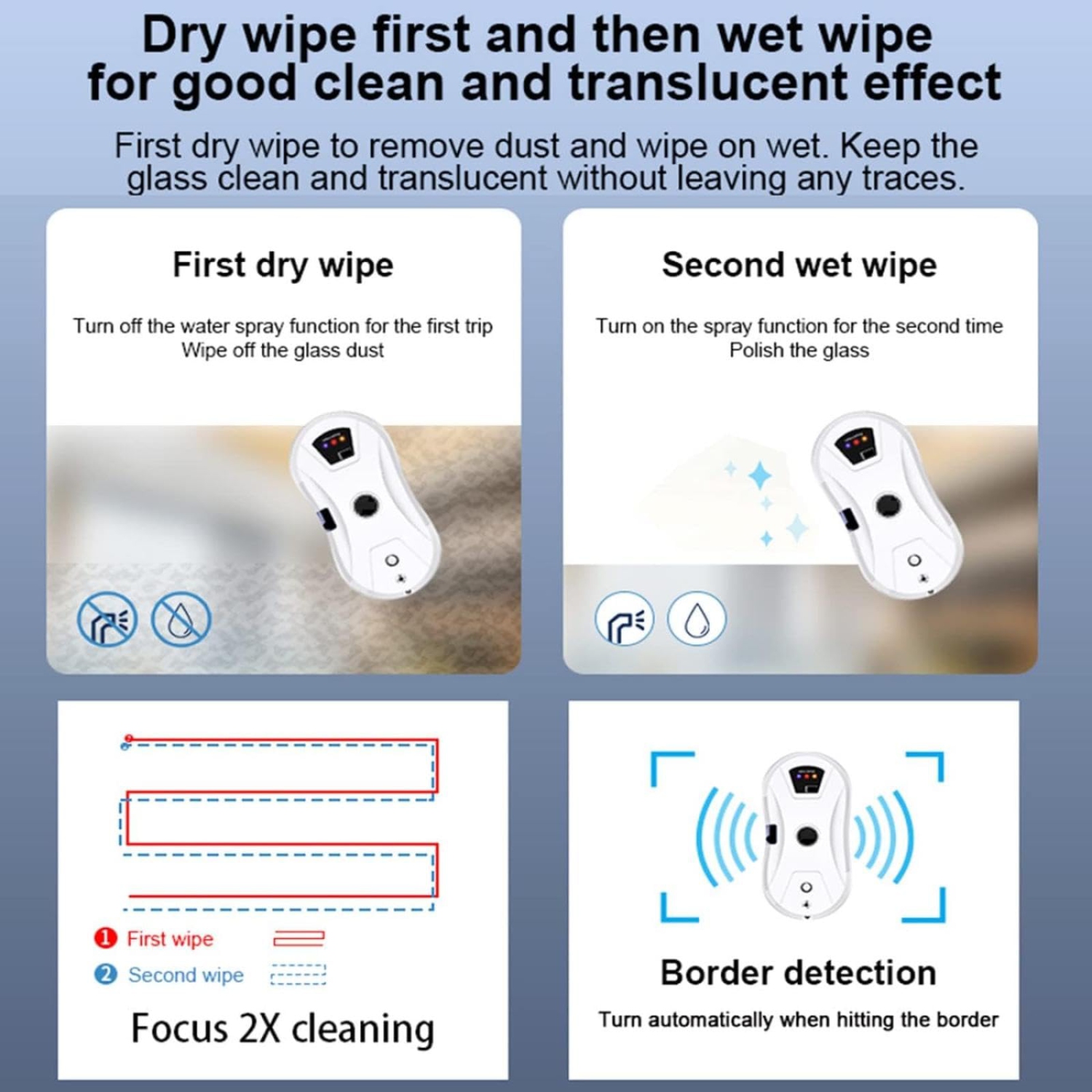 Dry wipe first and then wet wipe for good clean and translucent effect

First dry wipe to remove dust and wipe on wet. Keep the glass clean and translucent without leaving any traces.

First dry wipe

Turn off the water spray function for the first trip
Wipe off the glass dust

Second wet wipe

Turn on the spray function for the second time
Polish the glass

1 First wipe
2 Second wipe

Focus 2X cleaning

Border detection

Turn automatically when hitting the border